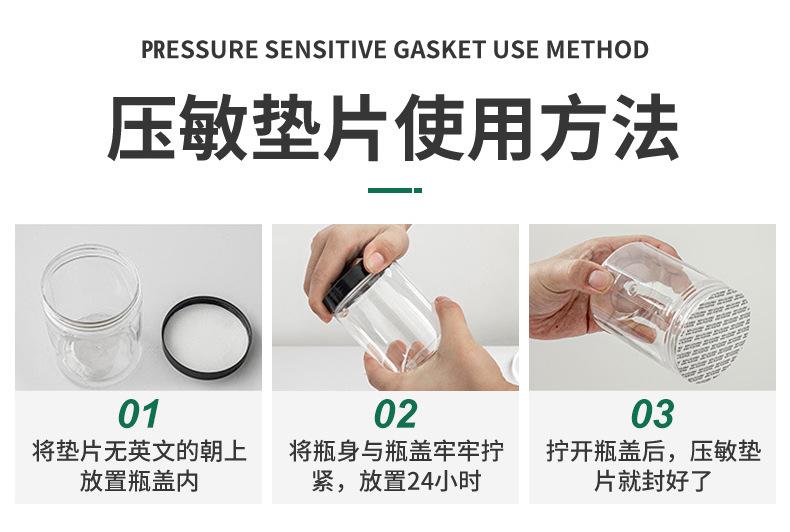 PRESSURE SENSITIVE GASKET USE METHOD

压敏垫片使用方法

01
将垫片无英文的朝上放置瓶盖内

02
将瓶身与瓶盖牢牢拧紧，放置24小时

03
拧开瓶盖后，压敏垫片就封好了