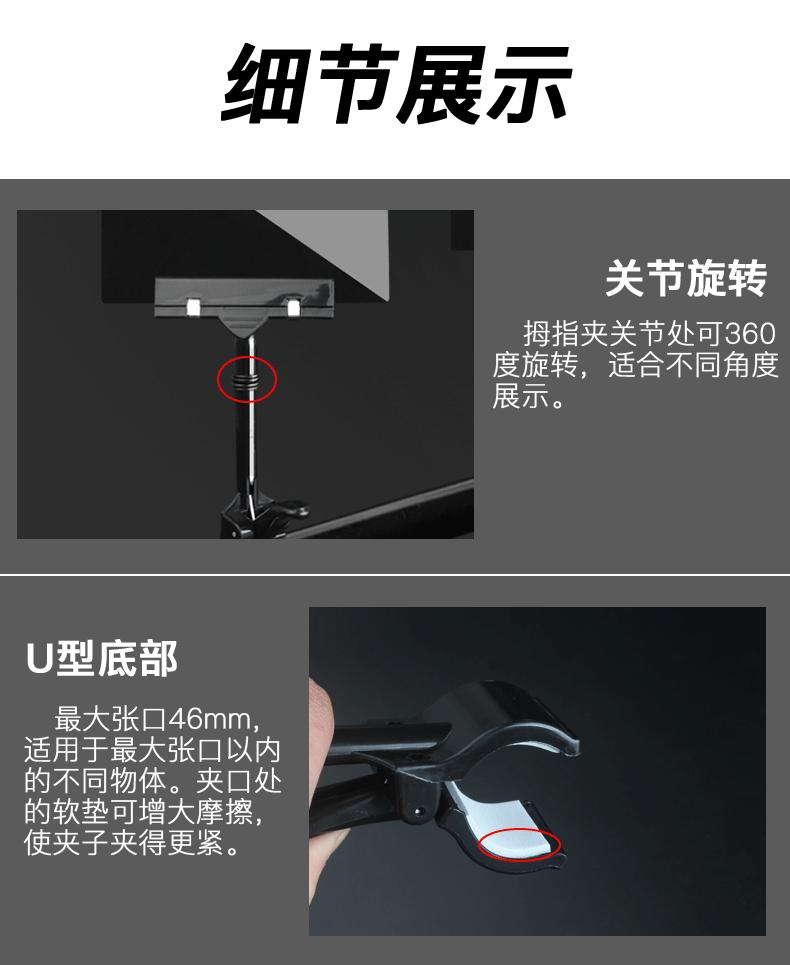 细节展示

关节旋转

拇指夹关节处可360度旋转，适合不同角度展示。

U型底部

最大张口46mm，适用于最大张口以内的不同物体。夹口处的软垫可增大摩擦，使夹子夹得更紧。