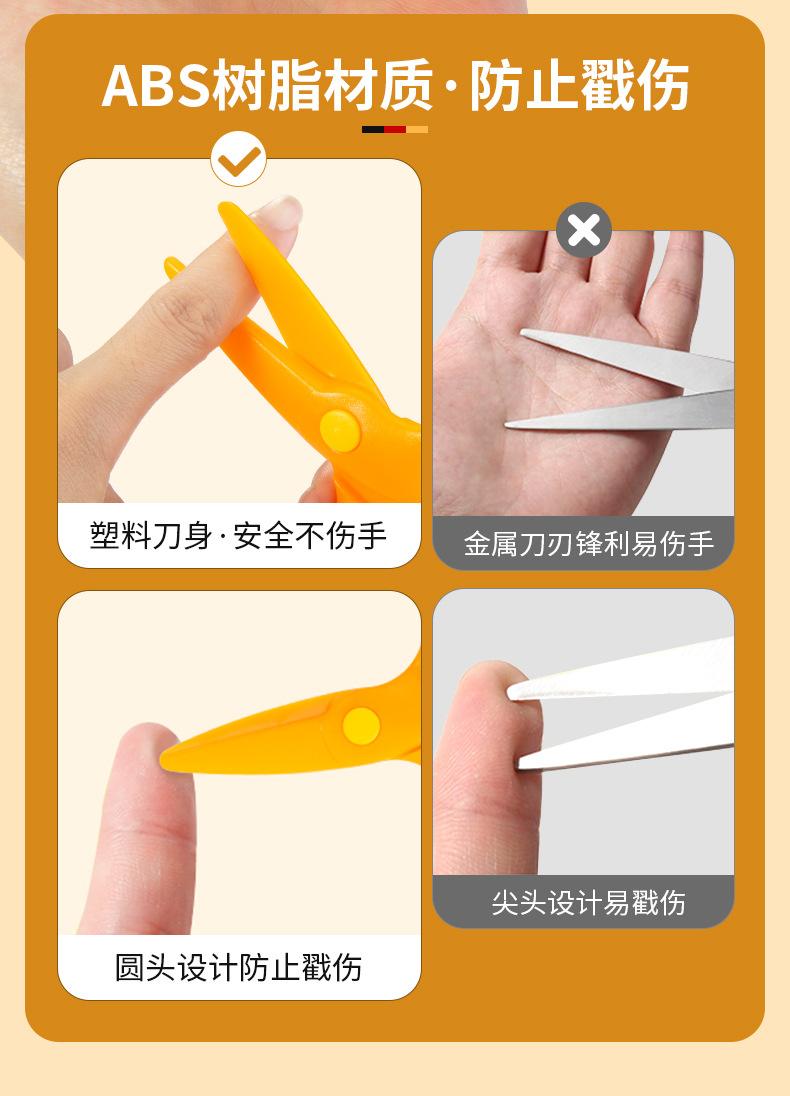 ABS树脂材质·防止戳伤

塑料刀身·安全不伤手

金属刀刃锋利易伤手

圆头设计防止戳伤

尖头设计易戳伤