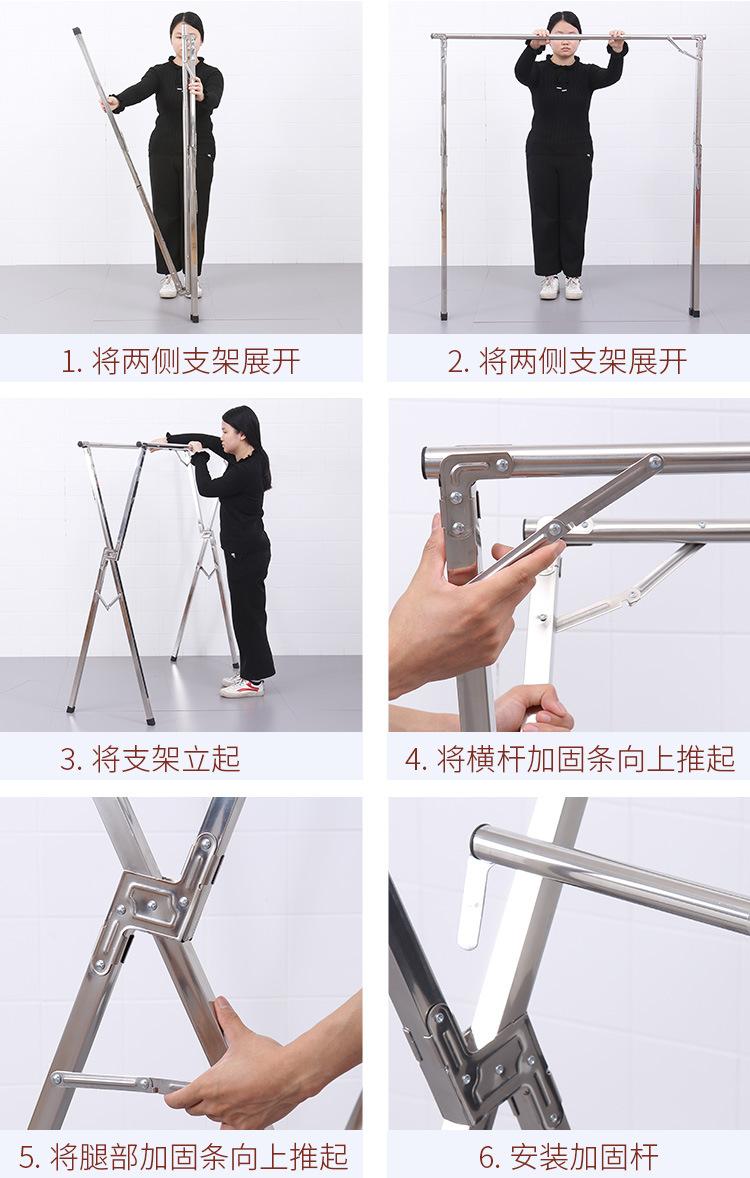 1. 将两侧支架展开

2. 将两侧支架展开

3. 将支架立起

4. 将横杆加固条向上推起

5. 将腿部加固条向上推起

6. 安装加固杆