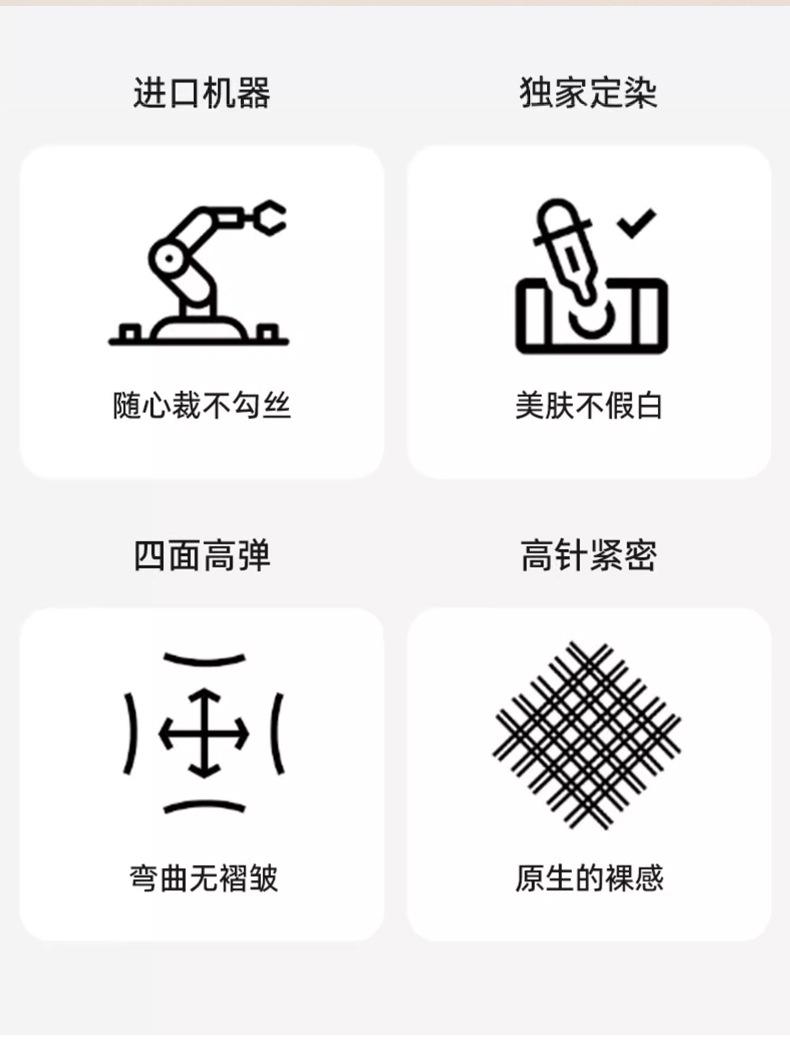 进口机器

随心裁不勾丝

独家定染

美肤不假白

四面高弹

弯曲无褶皱

高针紧密

原生的裸感