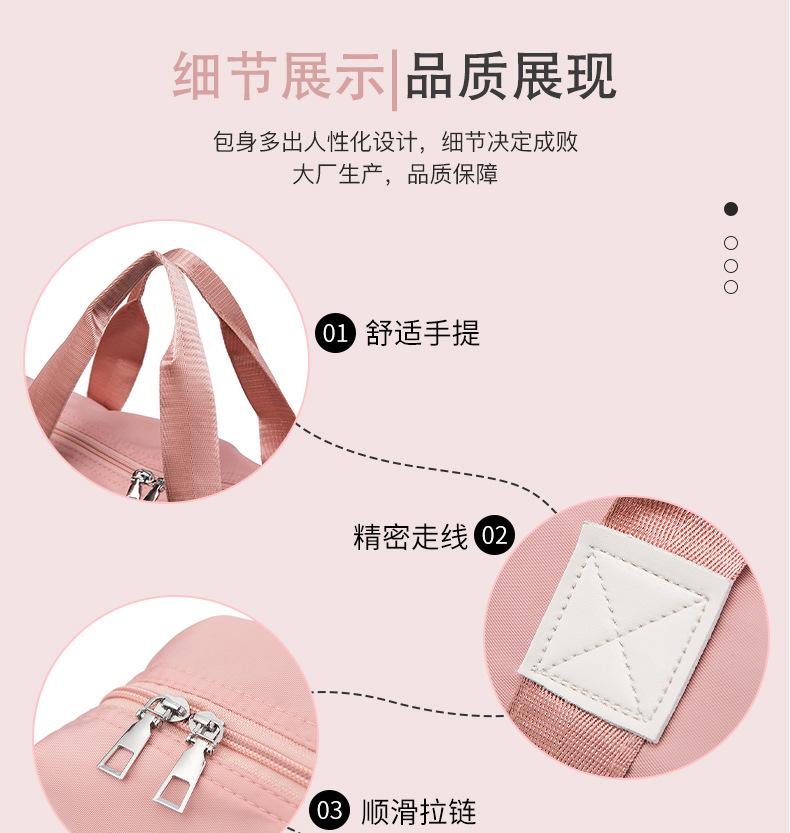 细节展示|品质展现

包身多出人性化设计，细节决定成败
大厂生产，品质保障

01 舒适手提

精密走线 02

03 顺滑拉链