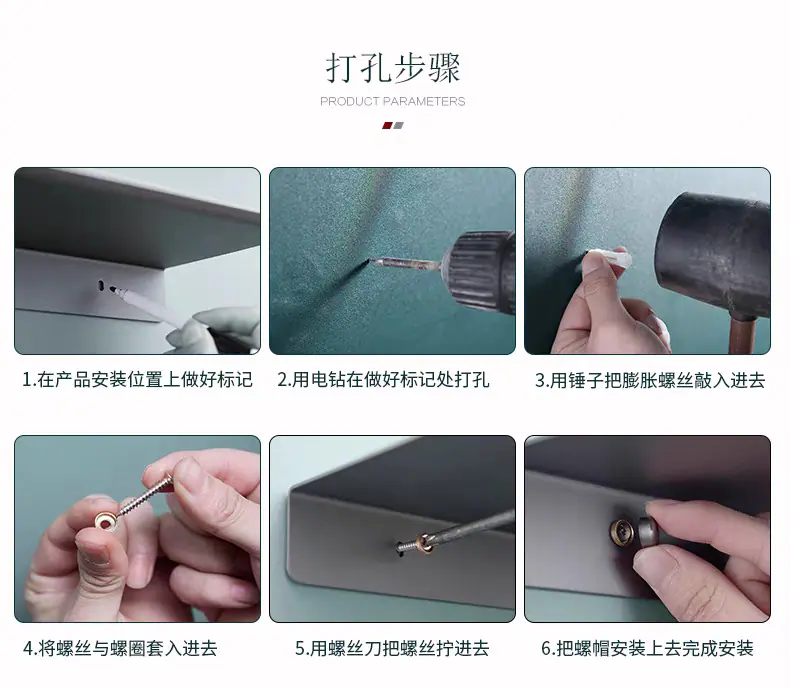 打孔步骤

PRODUCT PARAMETERS

1.在产品安装位置上做好标记

2.用电钻在做好标记处打孔

3.用锤子把膨胀螺丝敲入进去

4.将螺丝与螺圈套入进去

5.用螺丝刀把螺丝拧进去

6.把螺帽安装上去完成安装