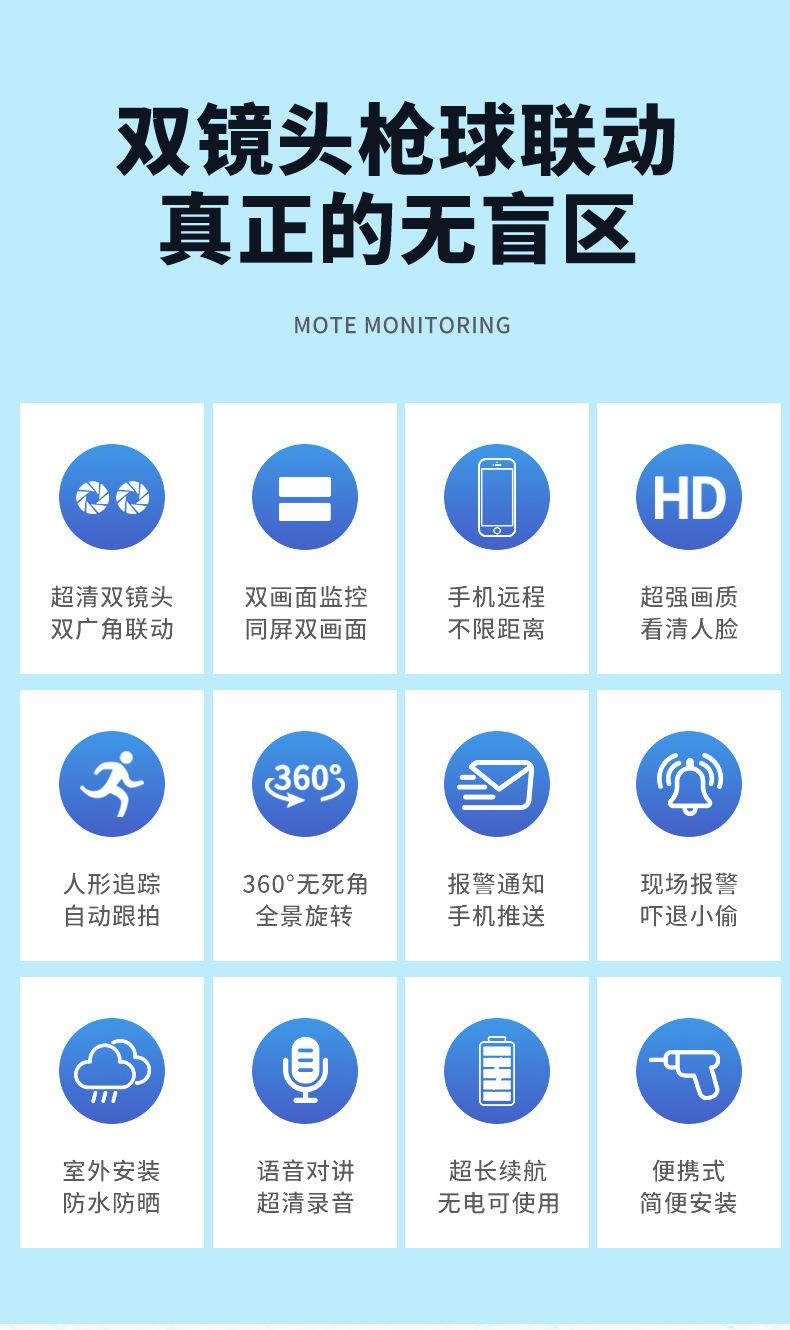 双镜头枪球联动
真正的无盲区

MOTE MONITORING

超清双镜头
双广角联动

双画面监控
同屏双画面

手机远程
不限距离

HD

超强画质
看清人脸

人形追踪
自动跟拍

360°

360°无死角
全景旋转

报警通知
手机推送

现场报警
吓退小偷

室外安装
防水防晒

语音对讲
超清录音

超长续航
无电可使用

便携式
简便安装