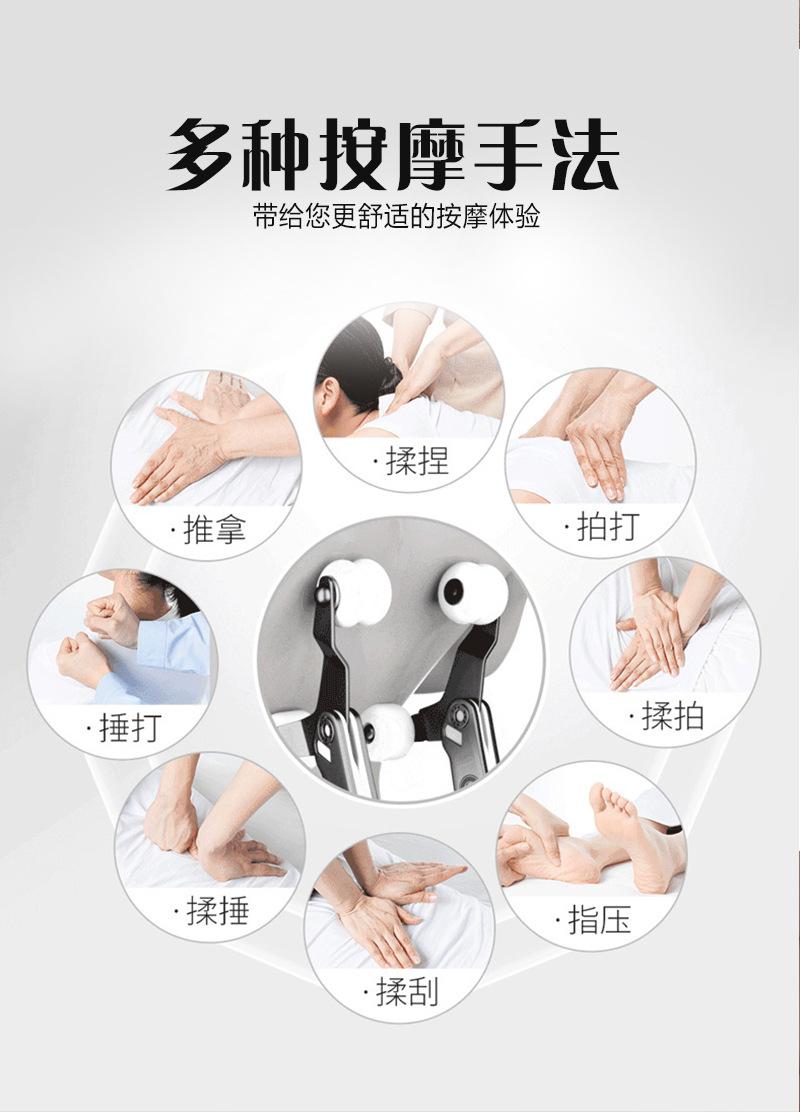 多种按摩手法
带给您更舒适的按摩体验

·揉捏

·推拿

·拍打

·捶打

·揉拍

·揉捶

·指压

·揉刮