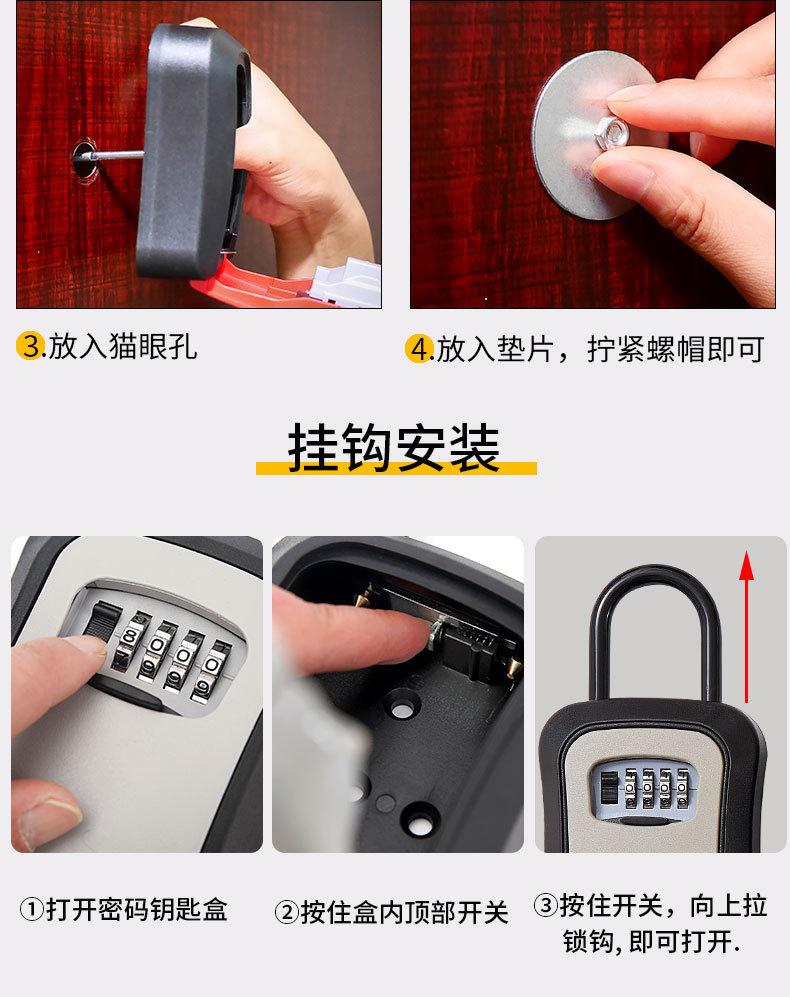 3.放入猫眼孔

4.放入垫片，拧紧螺帽即可

挂钩安装

①打开密码钥匙盒

②按住盒内顶部开关

③按住开关，向上拉锁钩, 即可打开.