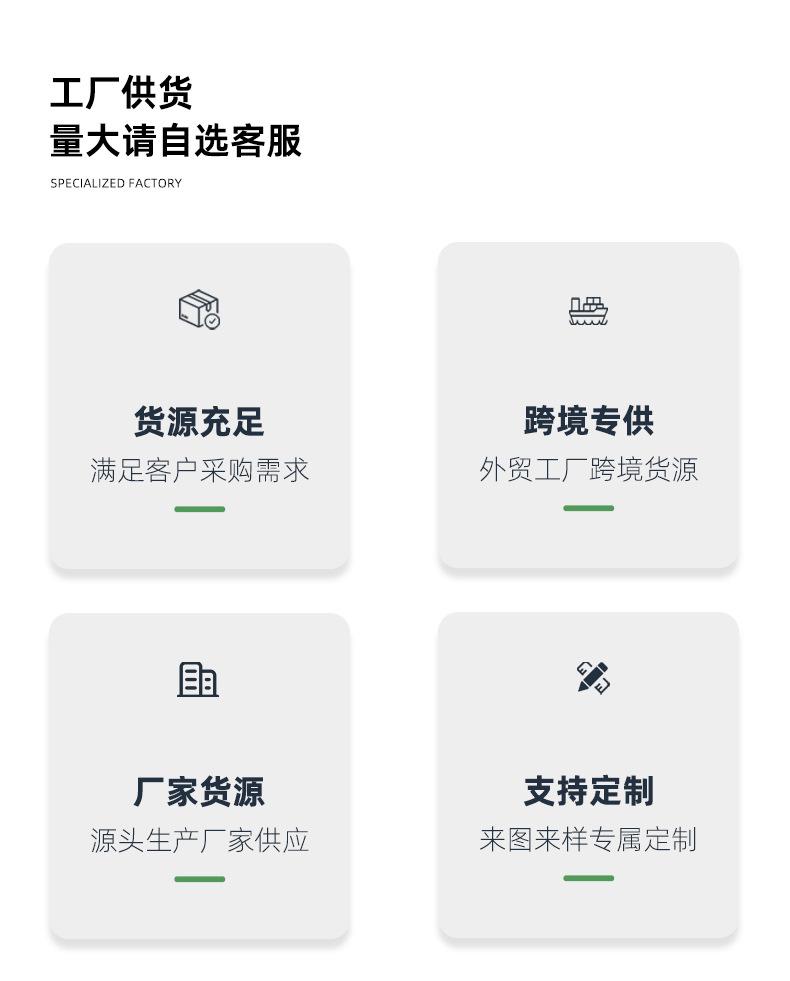 工厂供货
量大请自选客服
SPECIALIZED FACTORY

货源充足
满足客户采购需求

跨境专供
外贸工厂跨境货源

厂家货源
源头生产厂家供应

支持定制
来图来样专属定制