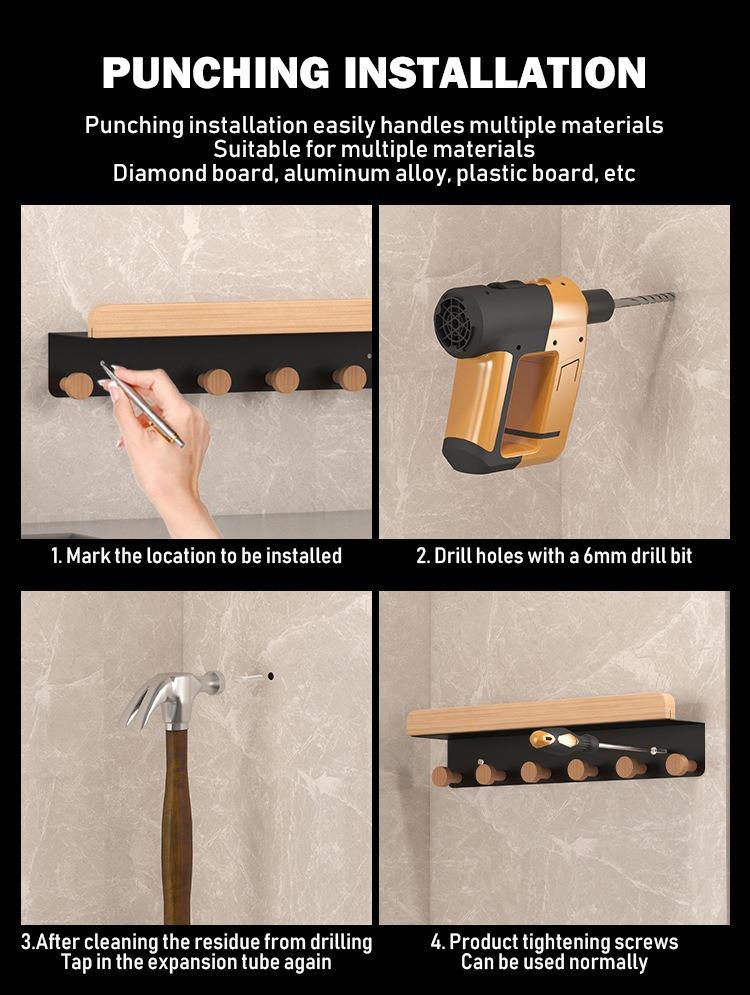 PUNCHING INSTALLATION

Punching installation easily handles multiple materials
Suitable for multiple materials
Diamond board, aluminum alloy, plastic board, etc

1. Mark the location to be installed

2. Drill holes with a 6mm drill bit

3.After cleaning the residue from drilling
Tap in the expansion tube again

4. Product tightening screws
Can be used normally