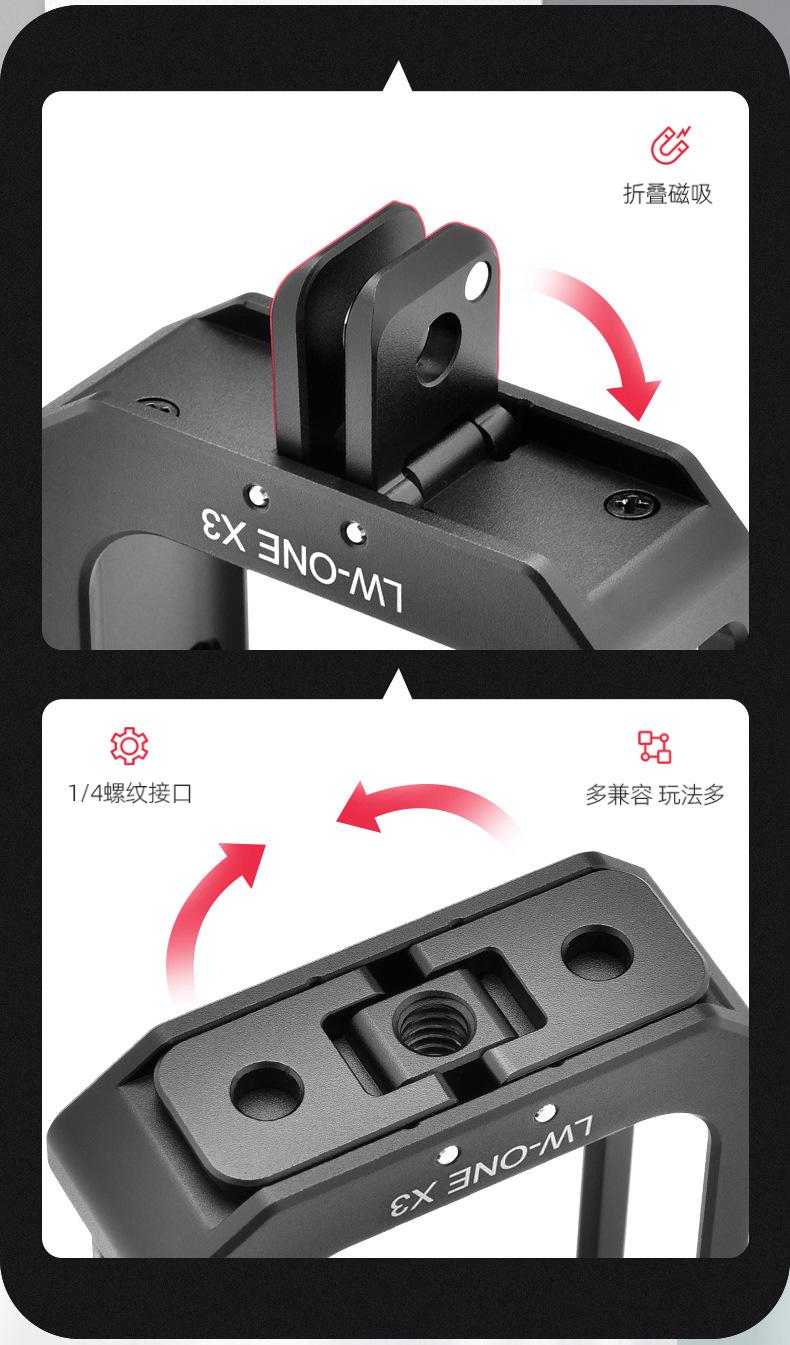 折叠磁吸

LW-ONE X3

1/4螺纹接口

多兼容 玩法多

LW-ONE X3