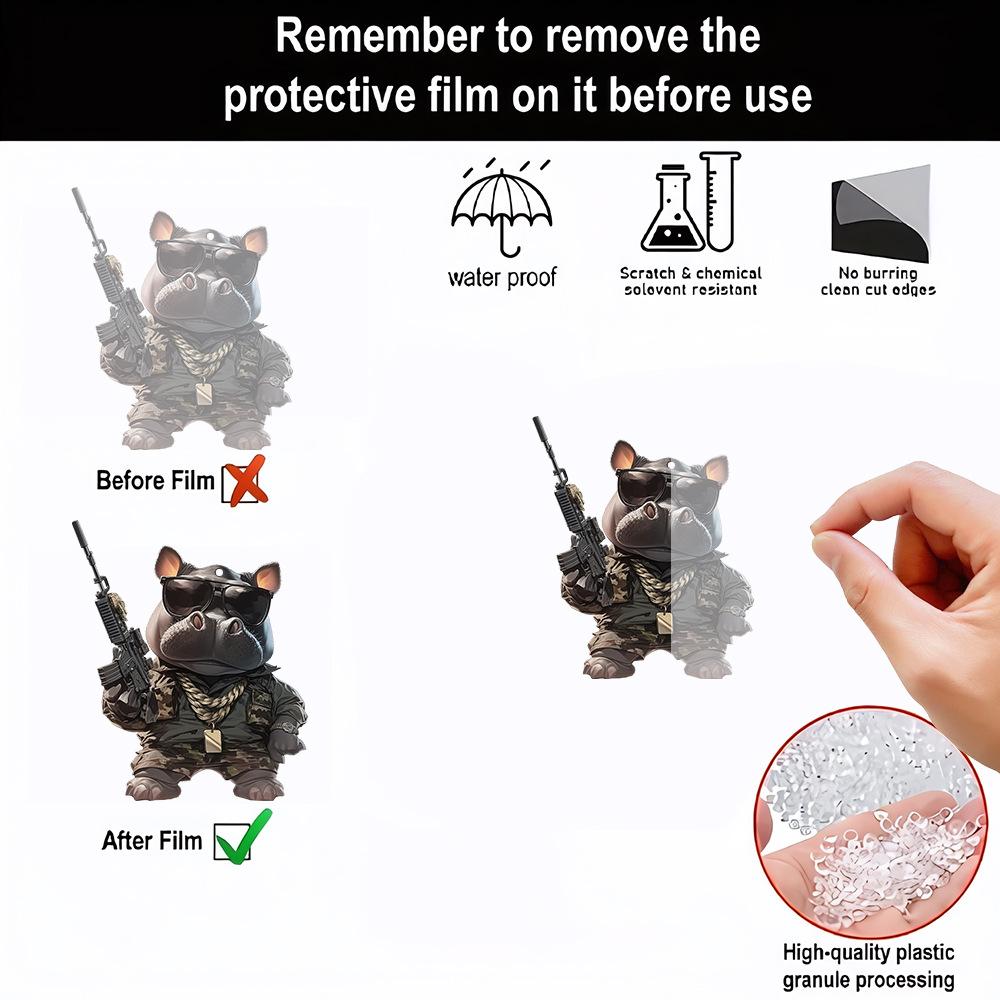 Remember to remove the protective film on it before use

water proof

Scratch & chemical solevent resistant

No burring clean cut edges

Before Film

After Film

High-quality plastic granule processing