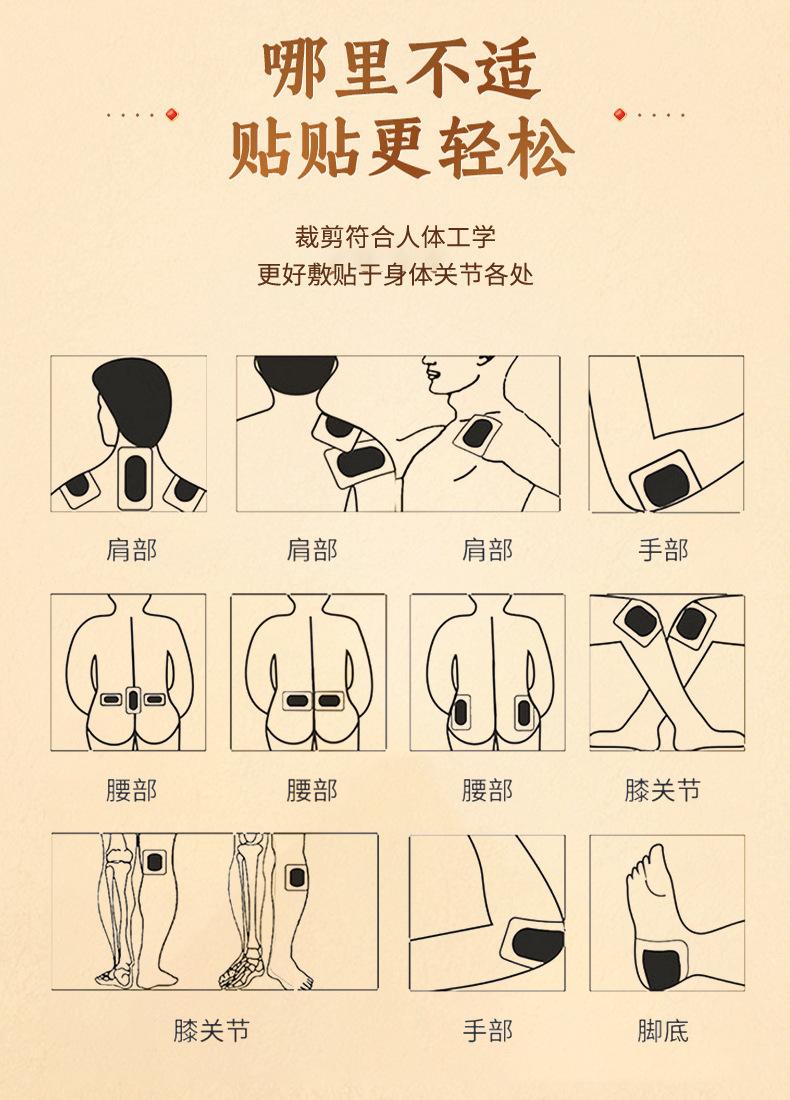 哪里不适
贴贴更轻松

裁剪符合人体工学
更好敷贴于身体关节各处

肩部

肩部

肩部

手部

腰部

腰部

腰部

膝关节

膝关节

手部

脚底