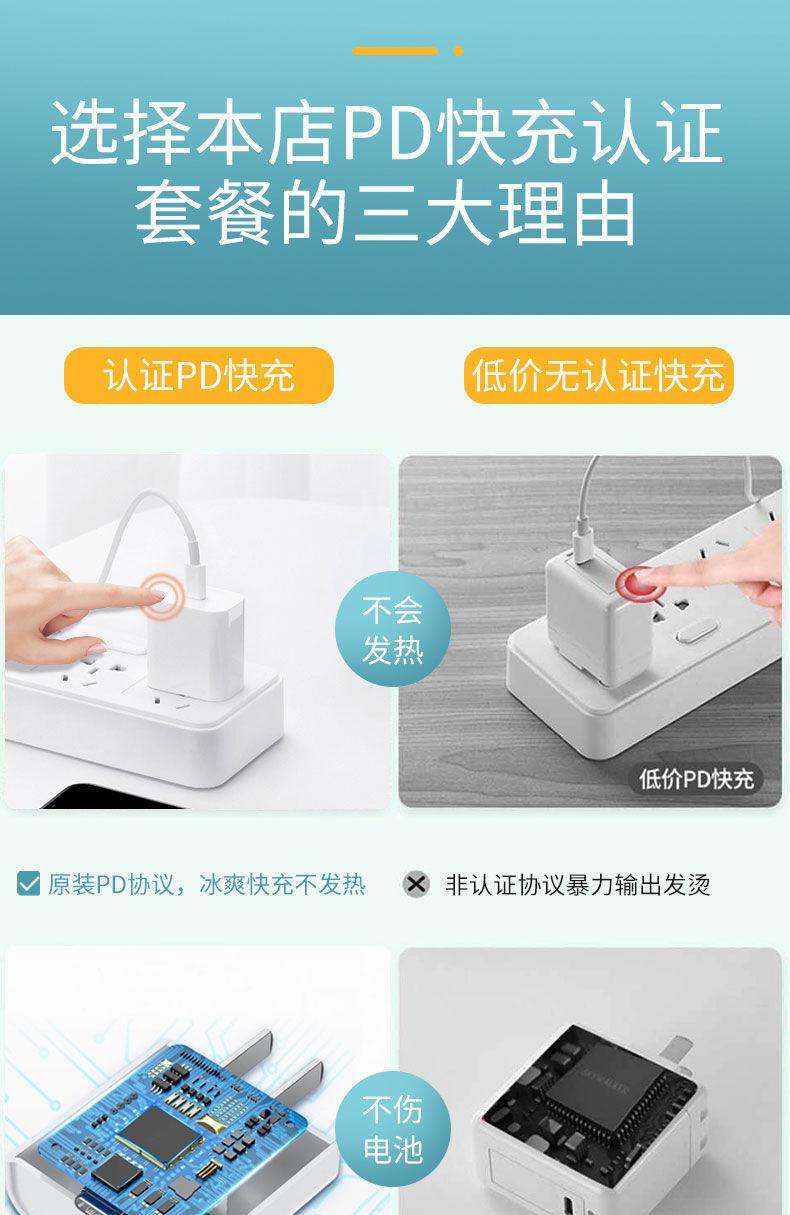 选择本店PD快充认证套餐的三大理由

认证PD快充

低价无认证快充

不会发热

低价PD快充

原装PD协议，冰爽快充不发热

非认证协议暴力输出发烫

不伤电池