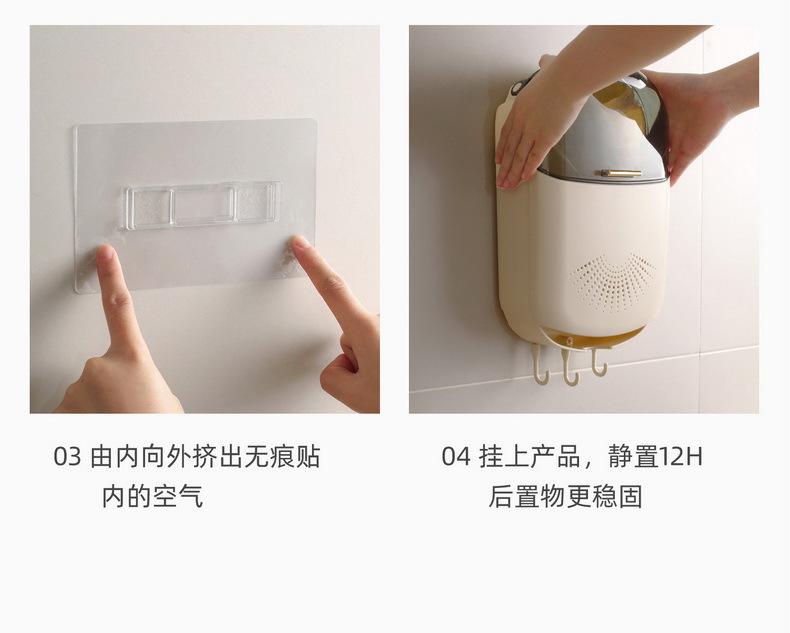 03 由内向外挤出无痕贴内的空气

04 挂上产品，静置12H后置物更稳固