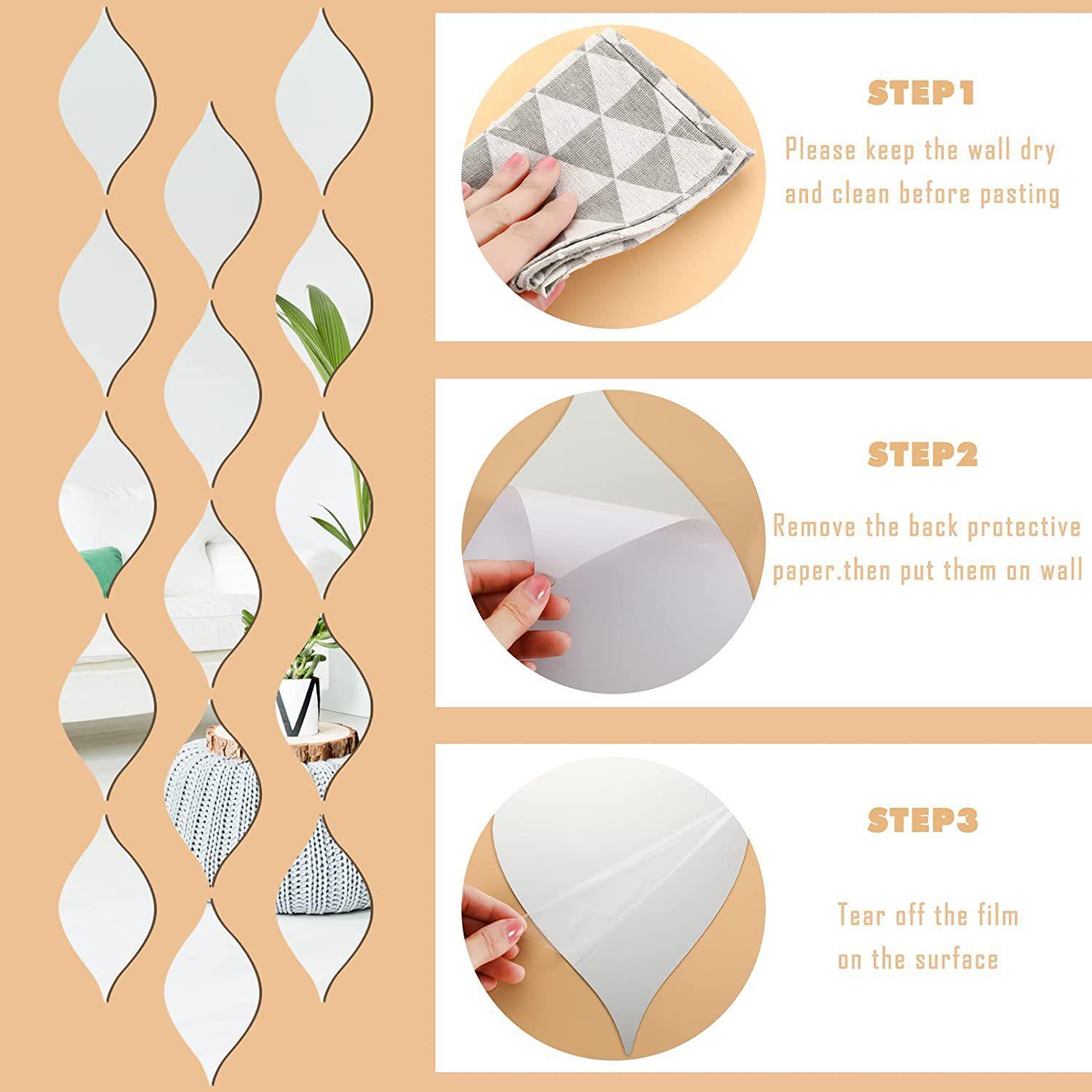 STEP1

Please keep the wall dry and clean before pasting

STEP2

Remove the back protective paper.then put them on wall

STEP3

Tear off the film on the surface