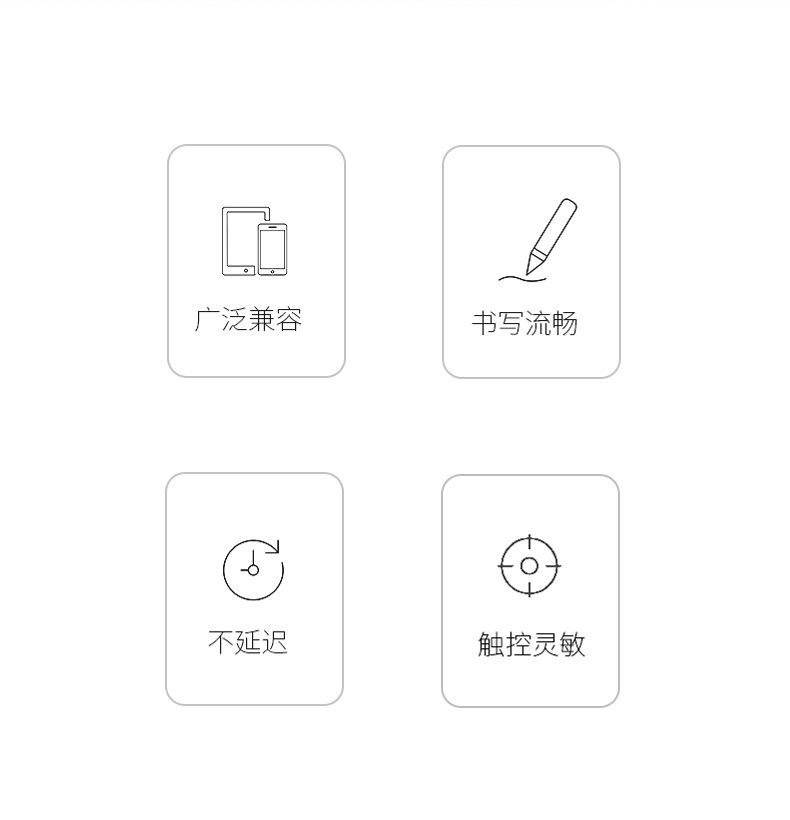 广泛兼容

书写流畅

不延迟

触控灵敏