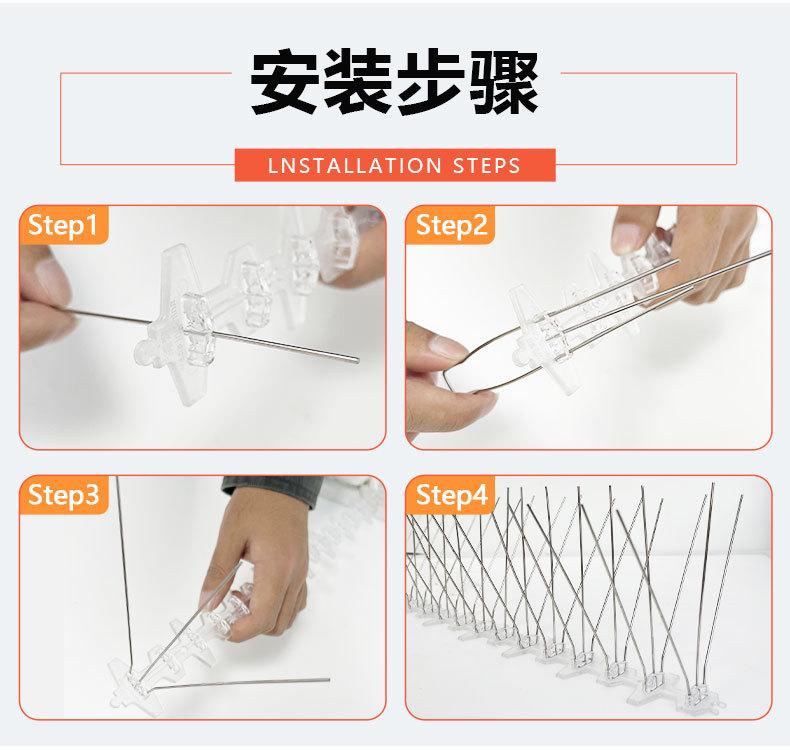 安装步骤

LNSTALLATION STEPS

Step1

Step2

Step3

Step4