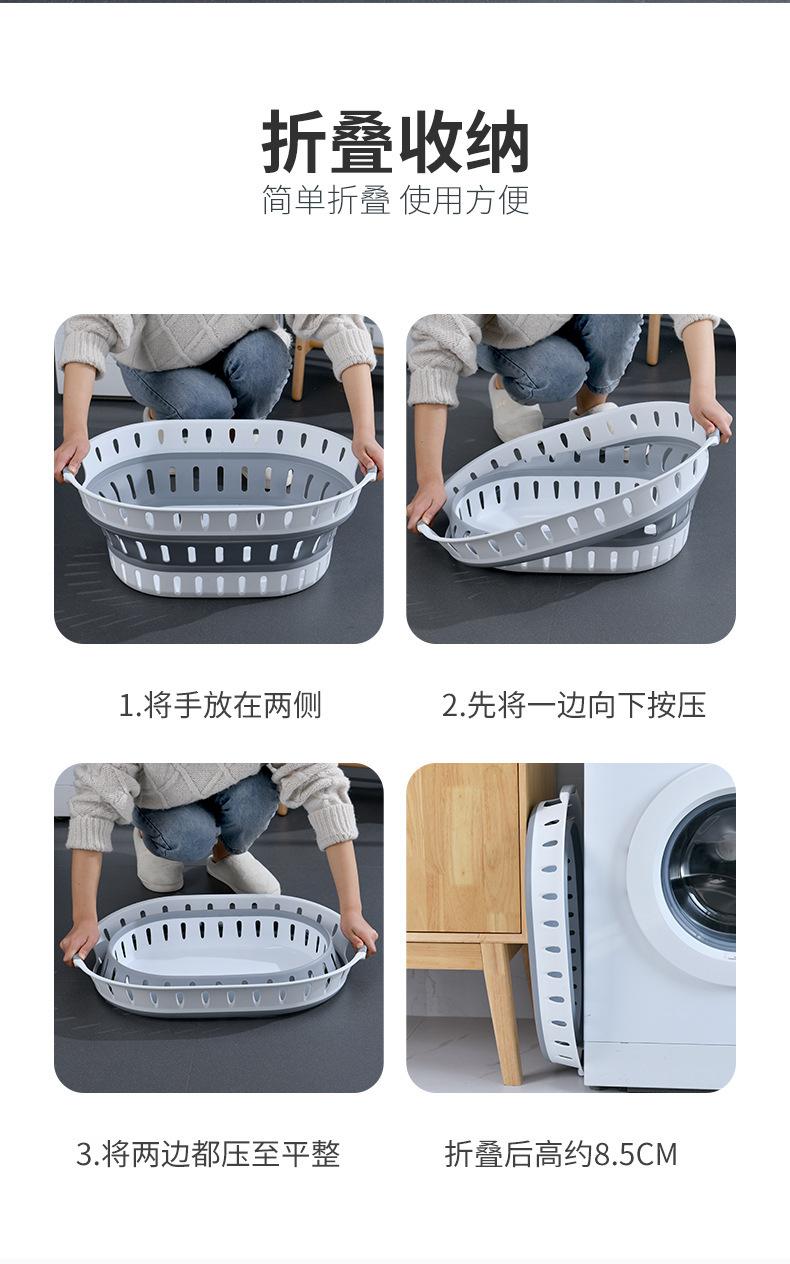 折叠收纳
简单折叠 使用方便

1.将手放在两侧

2.先将一边向下按压

3.将两边都压至平整

折叠后高约8.5CM