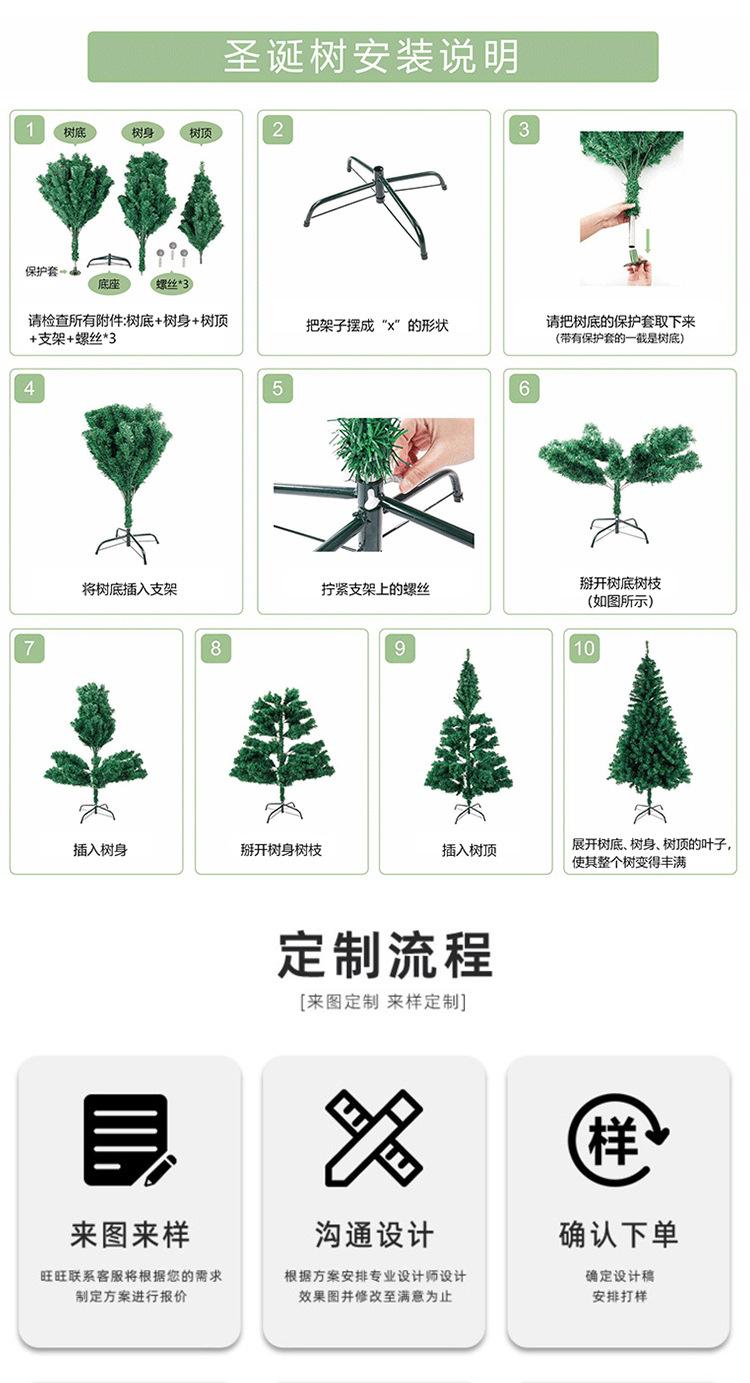 圣诞树安装说明

1
树底 树身 树顶
保护套 底座 螺丝*3
请检查所有附件:树底+树身+树顶+支架+螺丝*3

2
把架子摆成“x”的形状

3
请把树底的保护套取下来
(带有保护套的一截是树底)

4
将树底插入支架

5
拧紧支架上的螺丝

6
掰开树底树枝
(如图所示)

7
插入树身

8
掰开树身树枝

9
插入树顶

10
展开树底、树身、树顶的叶子,使其整个树变得丰满

定制流程
[来图定制 来样定制]

来图来样
旺旺联系客服将根据您的需求制定方案进行报价

沟通设计
根据方案安排专业设计师设计效果图并修改至满意为止

样
确认下单
确定设计稿
安排打样