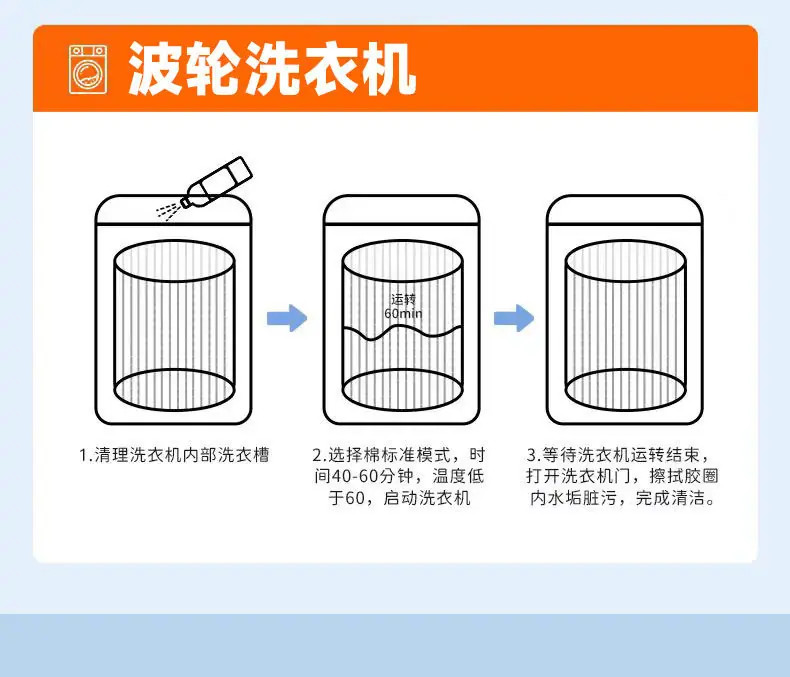 波轮洗衣机

运转
60min

1.清理洗衣机内部洗衣槽

2.选择棉标准模式，时间40-60分钟，温度低于60，启动洗衣机

3.等待洗衣机运转结束，打开洗衣机门，擦拭胶圈内水垢脏污，完成清洁。