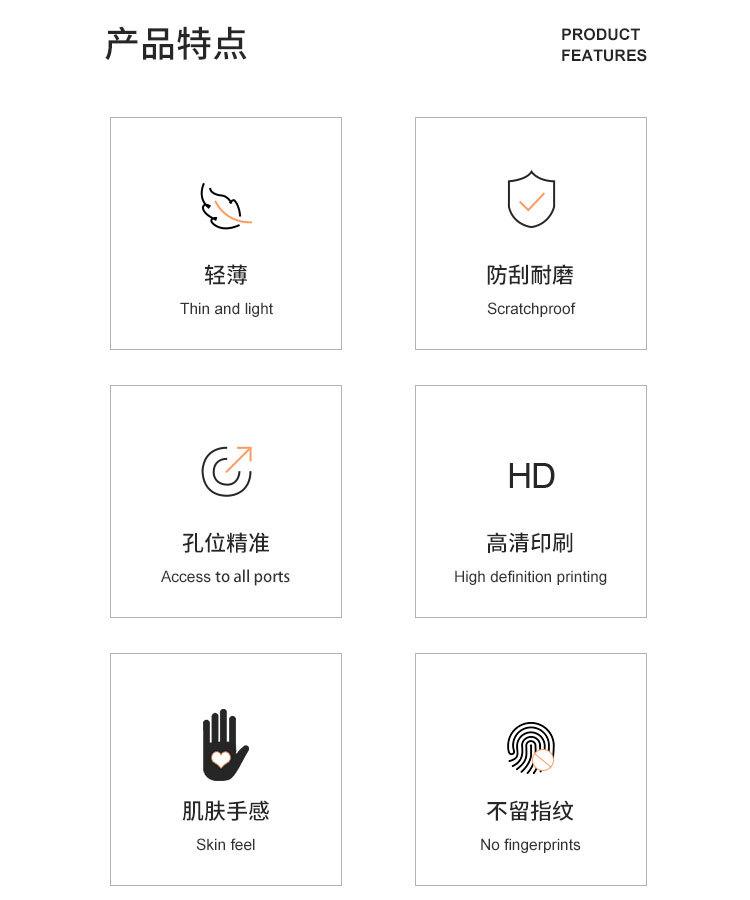 产品特点

PRODUCT
FEATURES

轻薄
Thin and light

防刮耐磨
Scratchproof

孔位精准
Access to all ports

HD
高清印刷
High definition printing

肌肤手感
Skin feel

不留指纹
No fingerprints