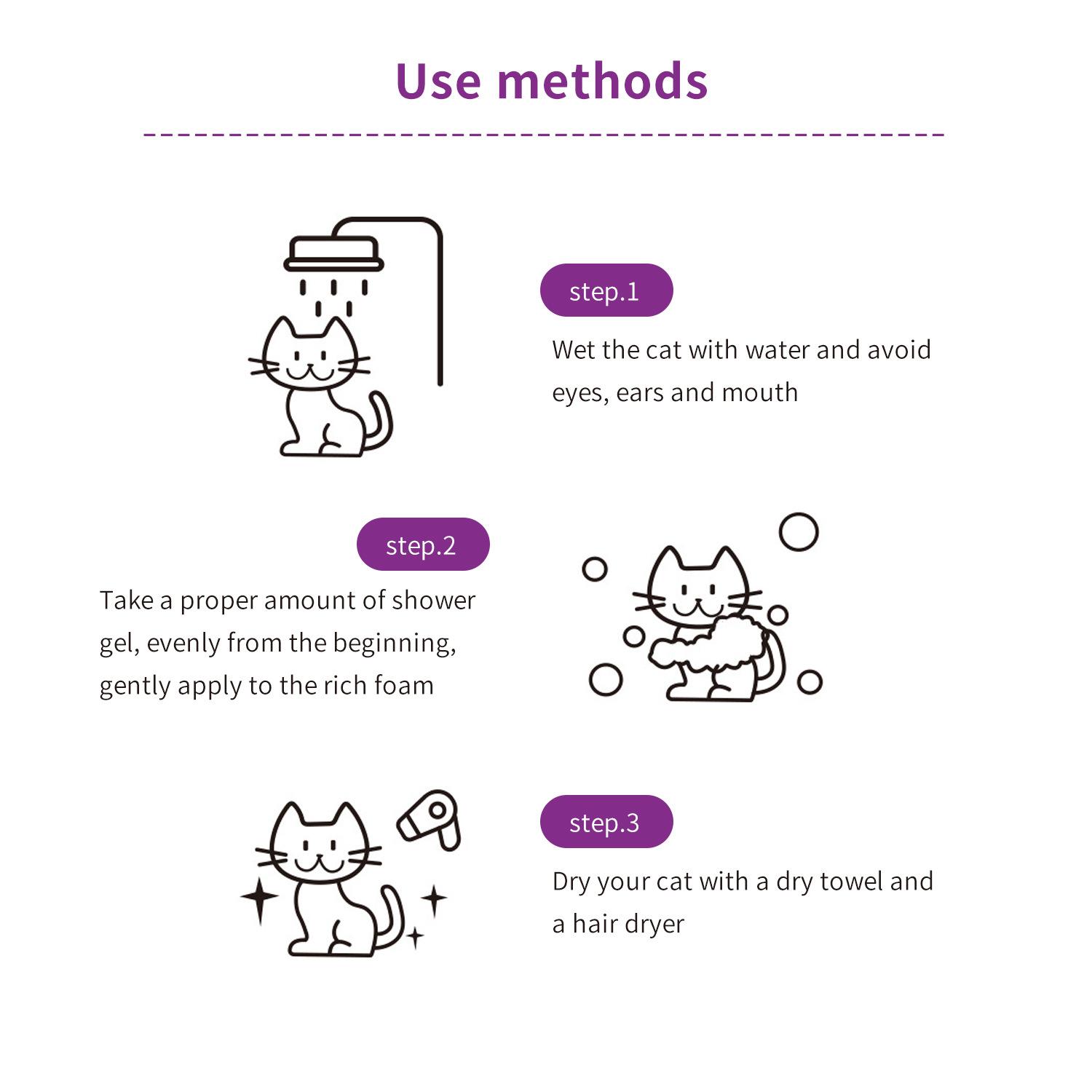 Use methods

step.1

Wet the cat with water and avoid eyes, ears and mouth

step.2

Take a proper amount of shower gel, evenly from the beginning, gently apply to the rich foam

step.3

Dry your cat with a dry towel and a hair dryer