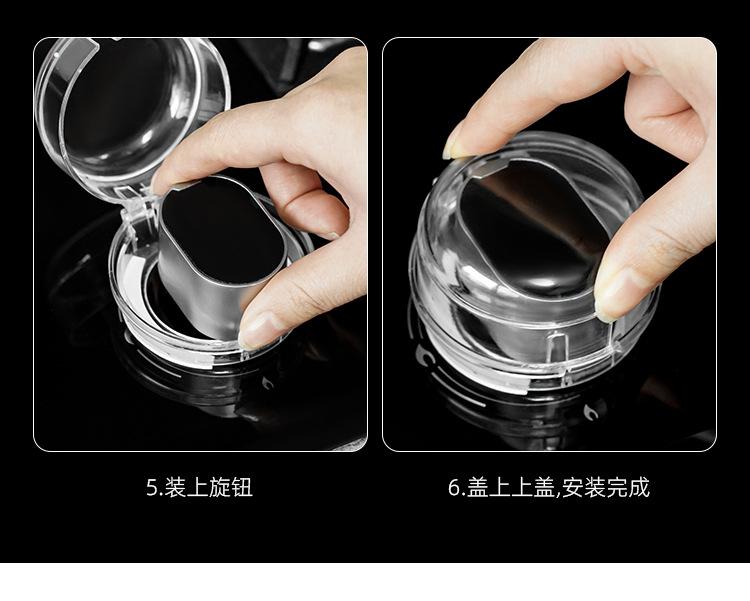 5.装上旋钮

6.盖上上盖,安装完成