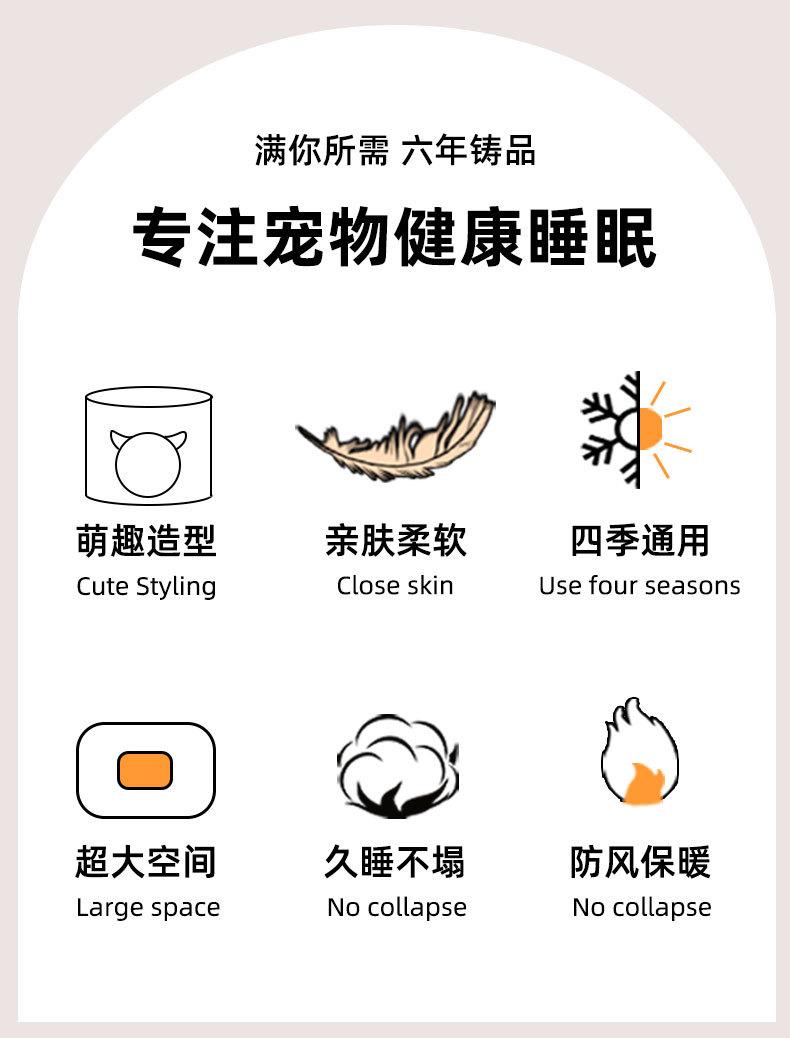 满你所需 六年铸品

专注宠物健康睡眠

萌趣造型
Cute Styling

亲肤柔软
Close skin

四季通用
Use four seasons

超大空间
Large space

久睡不塌
No collapse

防风保暖
No collapse