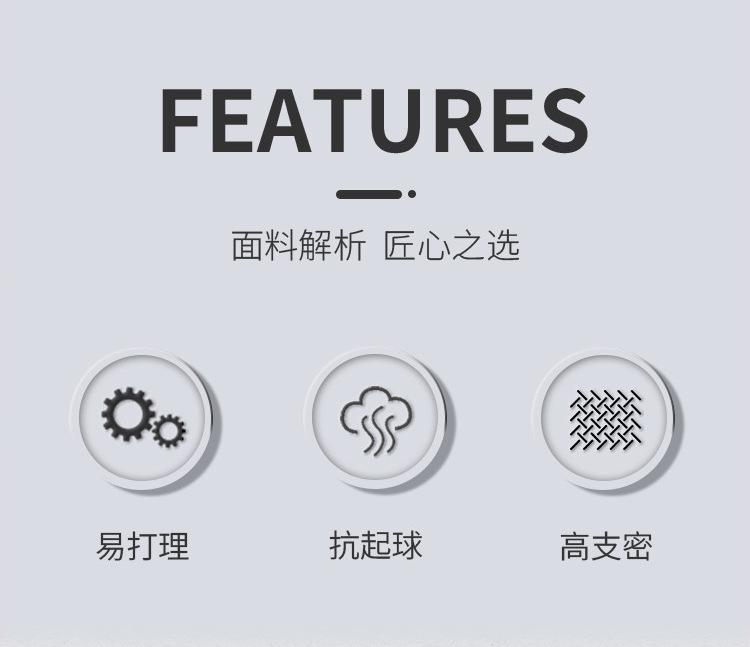 FEATURES

面料解析 匠心之选

易打理

抗起球

高支密