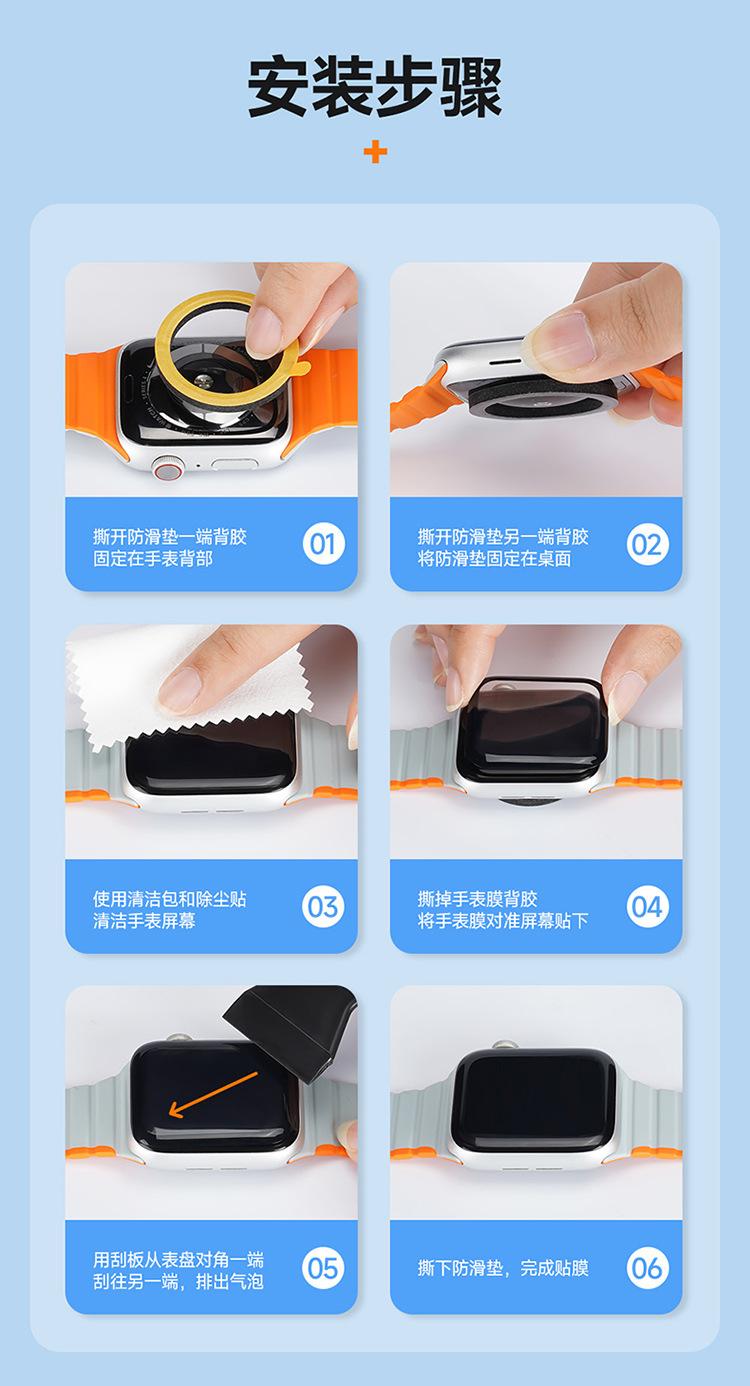 安装步骤

+

撕开防滑垫一端背胶
固定在手表背部

01

撕开防滑垫另一端背胶
将防滑垫固定在桌面

02

使用清洁包和除尘贴
清洁手表屏幕

03

撕掉手表膜背胶
将手表膜对准屏幕贴下

04

用刮板从表盘对角一端
刮往另一端，排出气泡

05

撕下防滑垫，完成贴膜

06