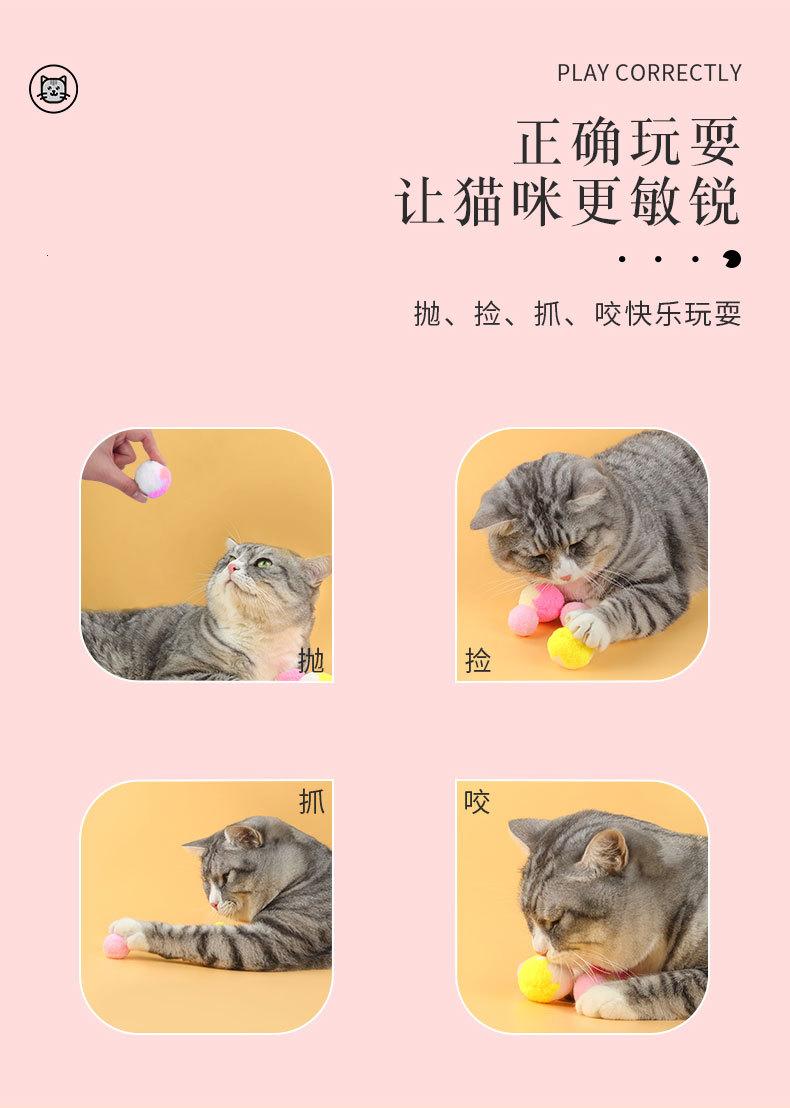 PLAY CORRECTLY

正确玩耍
让猫咪更敏锐

抛、捡、抓、咬快乐玩耍

抛

捡

抓

咬