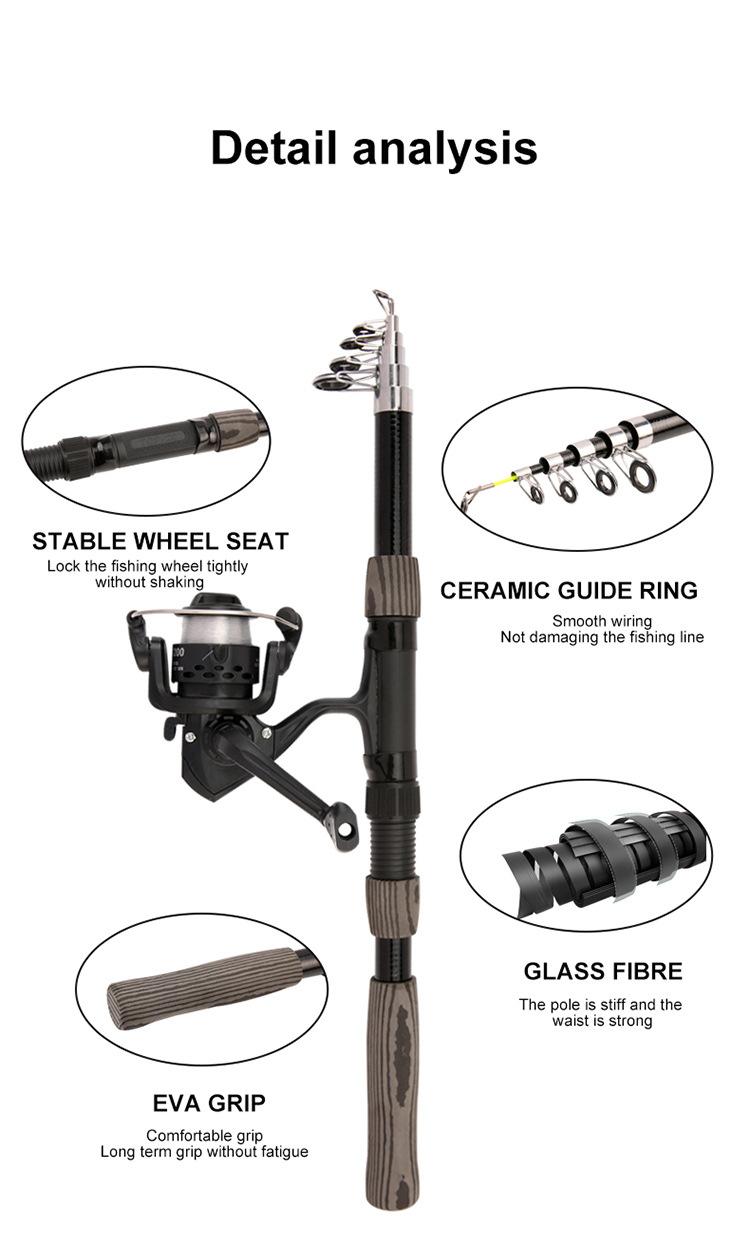 Detail analysis

STABLE WHEEL SEAT
Lock the fishing wheel tightly without shaking

CERAMIC GUIDE RING
Smooth wiring
Not damaging the fishing line

200

GLASS FIBRE
The pole is stiff and the waist is strong

EVA GRIP
Comfortable grip
Long term grip without fatigue