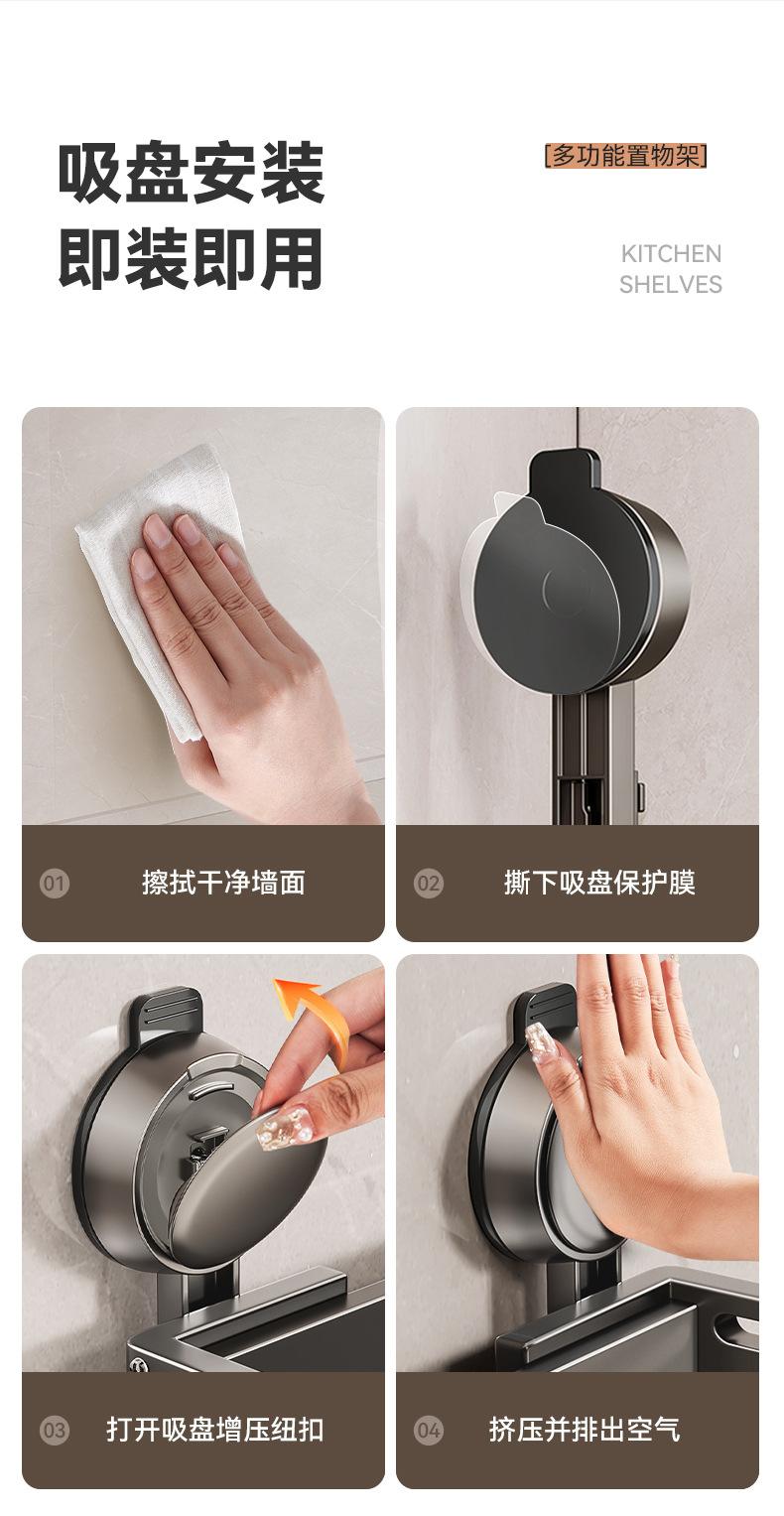 吸盘安装
即装即用

[多功能置物架]

KITCHEN
SHELVES

01 擦拭干净墙面

02 撕下吸盘保护膜

03 打开吸盘增压纽扣

04 挤压并排出空气