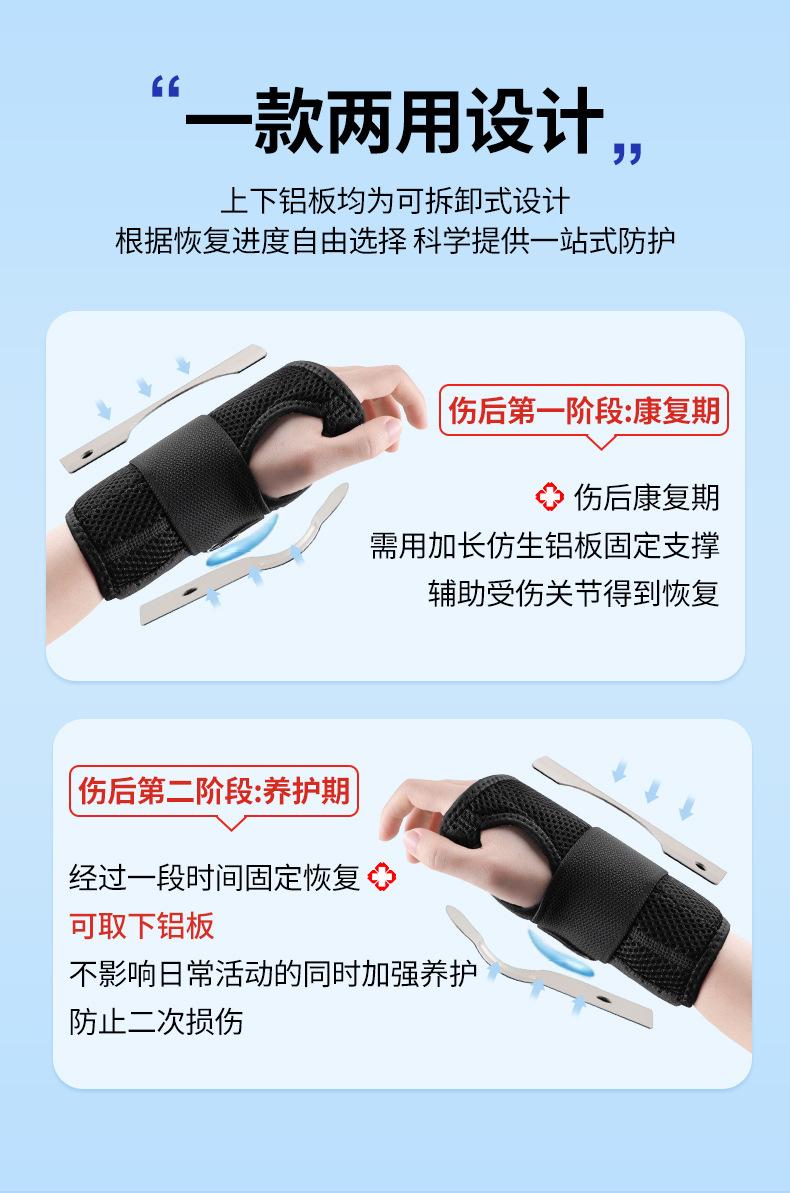 “一款两用设计”

上下铝板均为可拆卸式设计
根据恢复进度自由选择 科学提供一站式防护

伤后第一阶段:康复期

伤后康复期
需用加长仿生铝板固定支撑
辅助受伤关节得到恢复

伤后第二阶段:养护期

经过一段时间固定恢复
可取下铝板
不影响日常活动的同时加强养护
防止二次损伤