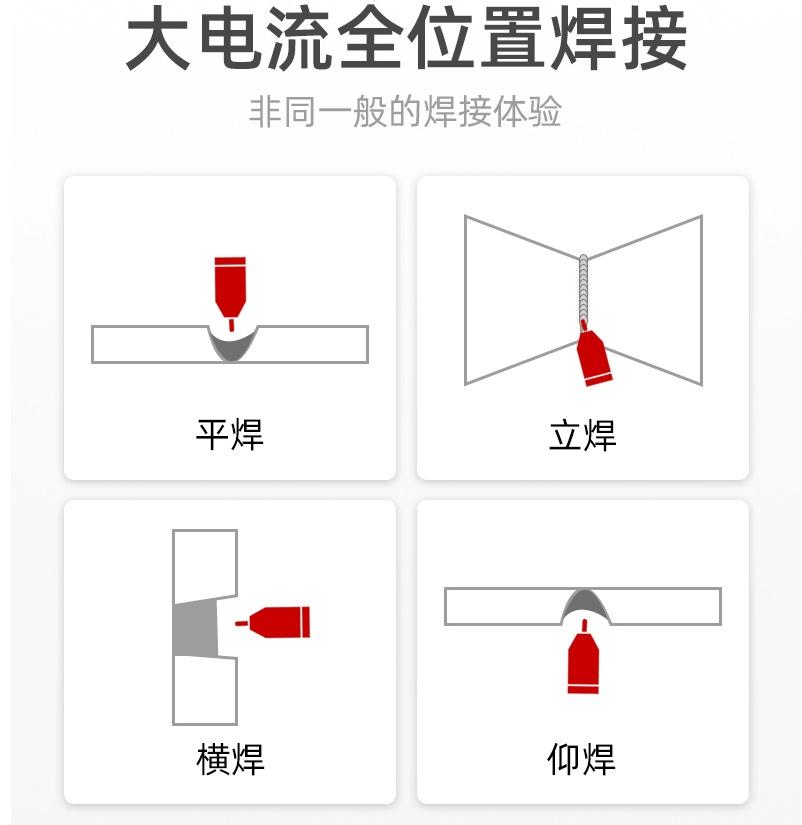 大电流全位置焊接

非同一般的焊接体验

平焊

立焊

横焊

仰焊