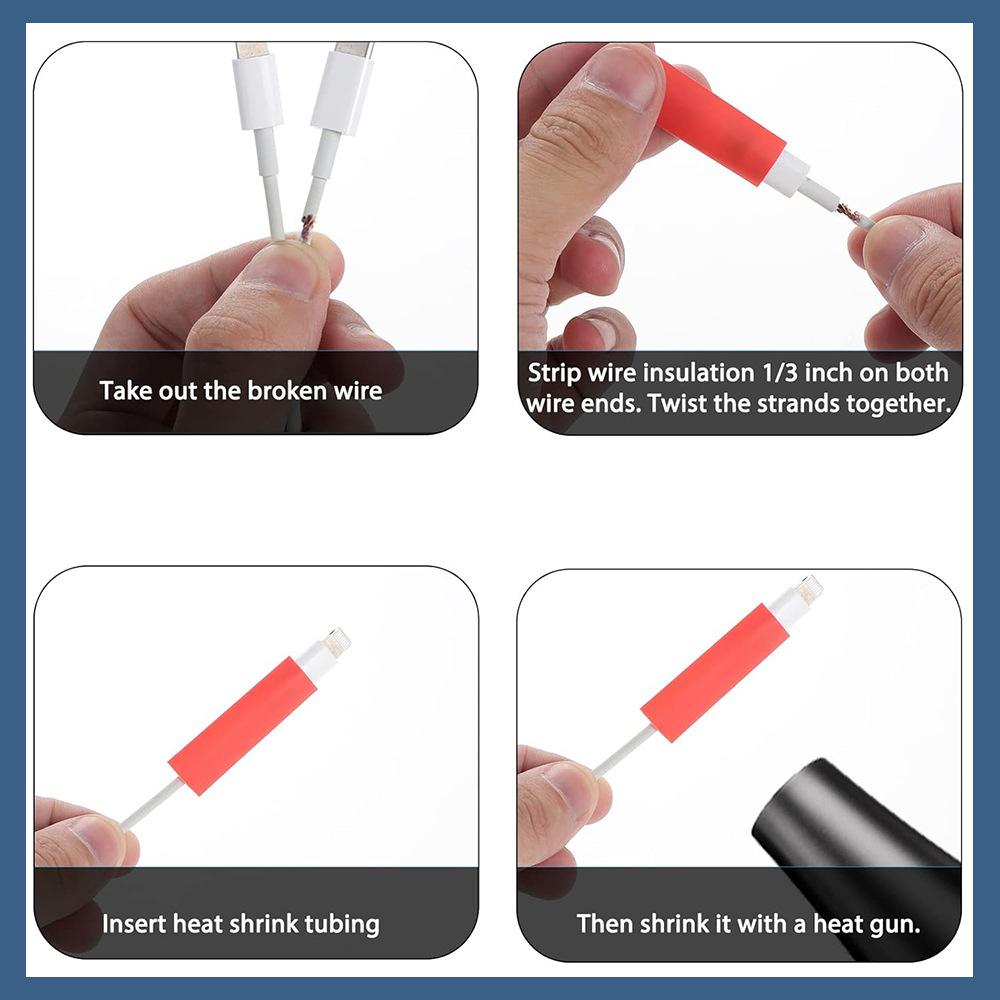 Take out the broken wire

Strip wire insulation 1/3 inch on both wire ends. Twist the strands together.

Insert heat shrink tubing

Then shrink it with a heat gun.