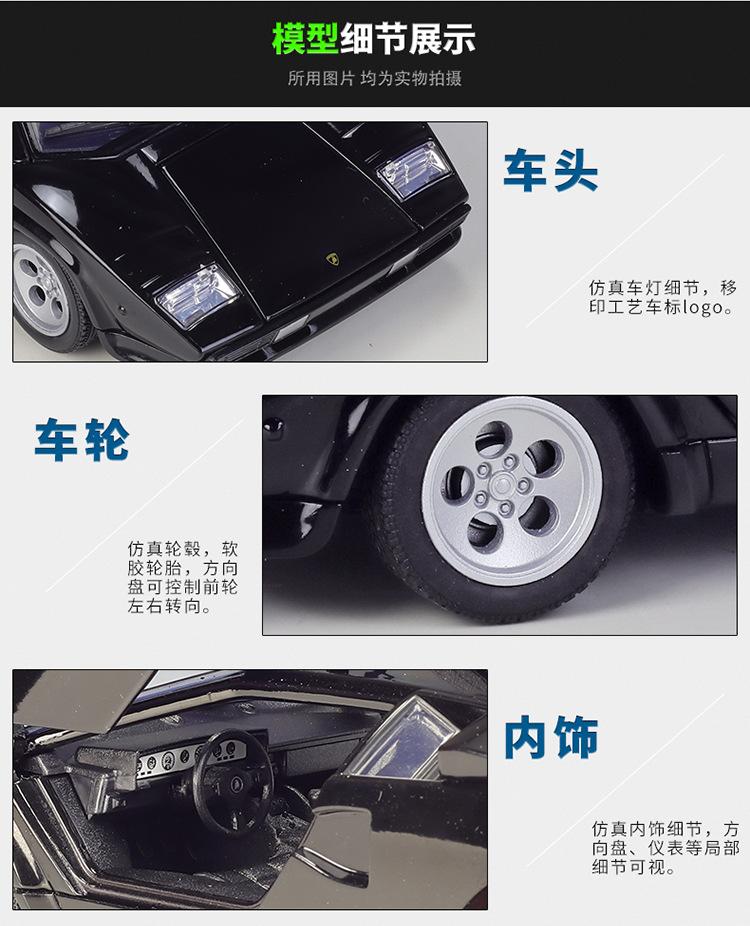 模型细节展示

所用图片 均为实物拍摄

车头

仿真车灯细节，移印工艺车标logo。

车轮

仿真轮毂，软胶轮胎，方向盘可控制前轮左右转向。

内饰

仿真内饰细节，方向盘、仪表等局部细节可视。