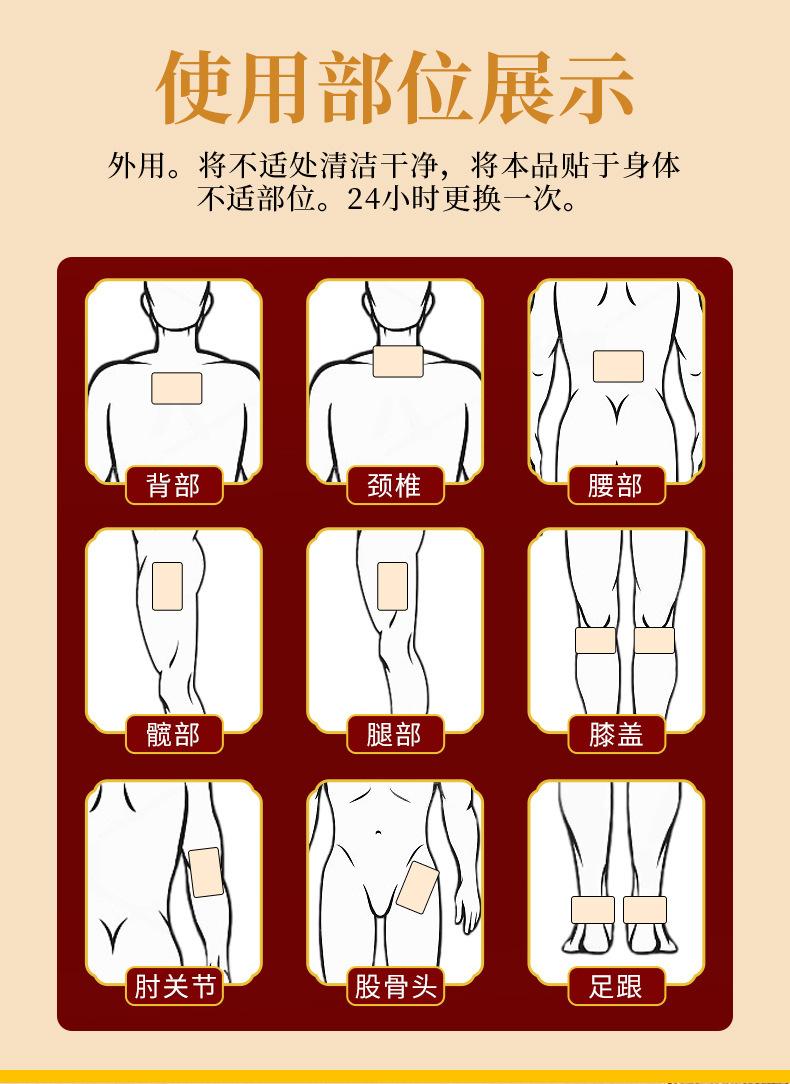 使用部位展示

外用。将不适处清洁干净，将本品贴于身体不适部位。24小时更换一次。

背部

颈椎

腰部

髋部

腿部

膝盖

肘关节

股骨头

足跟