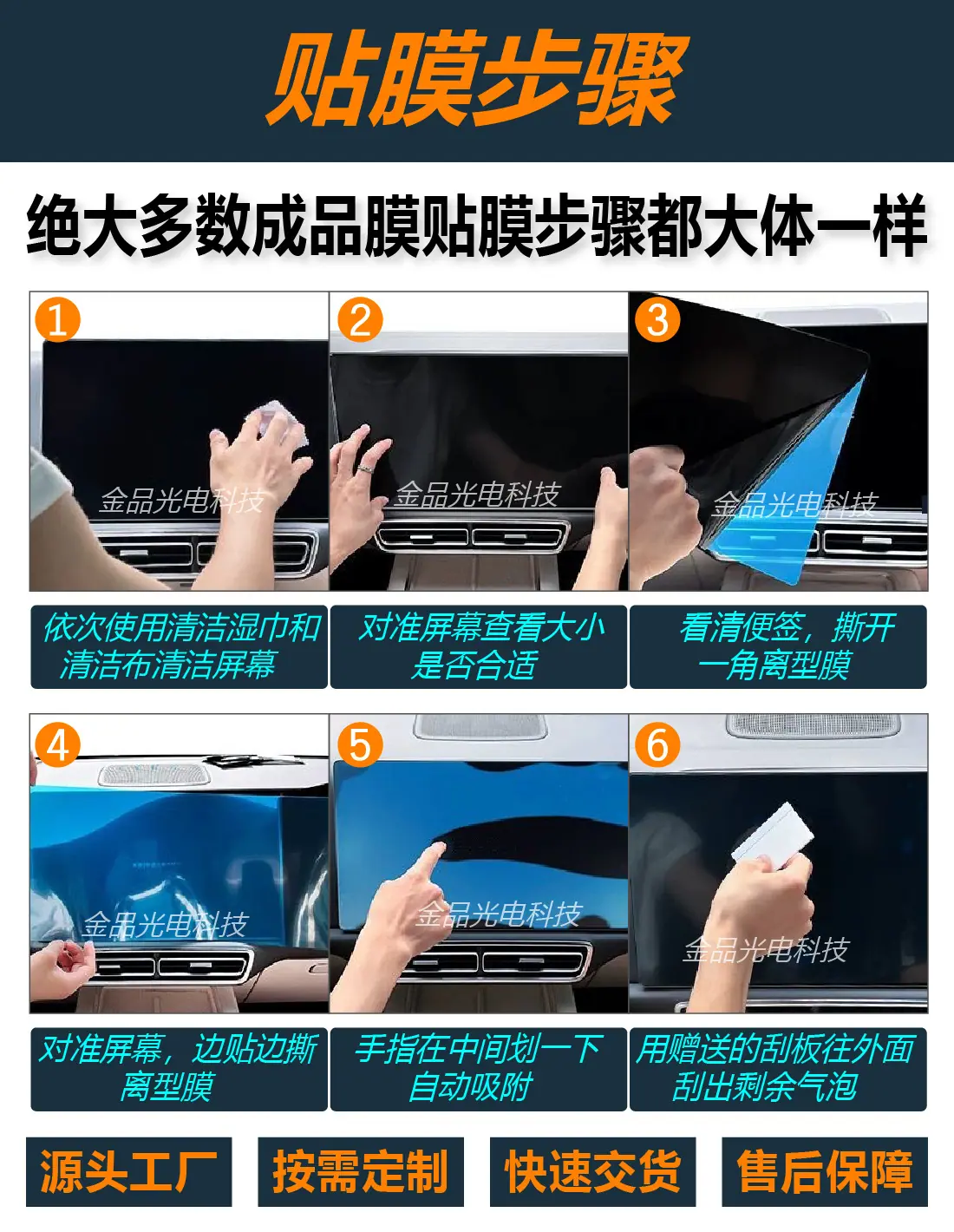 贴膜步骤

绝大多数成品膜贴膜步骤都大体一样

1
金品光电科技
依次使用清洁湿巾和清洁布清洁屏幕

2
金品光电科技
对准屏幕查看大小是否合适

3
金品光电科技
看清便签，撕开一角离型膜

4
金品光电科技
对准屏幕，边贴边撕离型膜

5
金品光电科技
手指在中间划一下自动吸附

6
金品光电科技
用赠送的刮板往外面刮出剩余气泡

源头工厂
按需定制
快速交货
售后保障