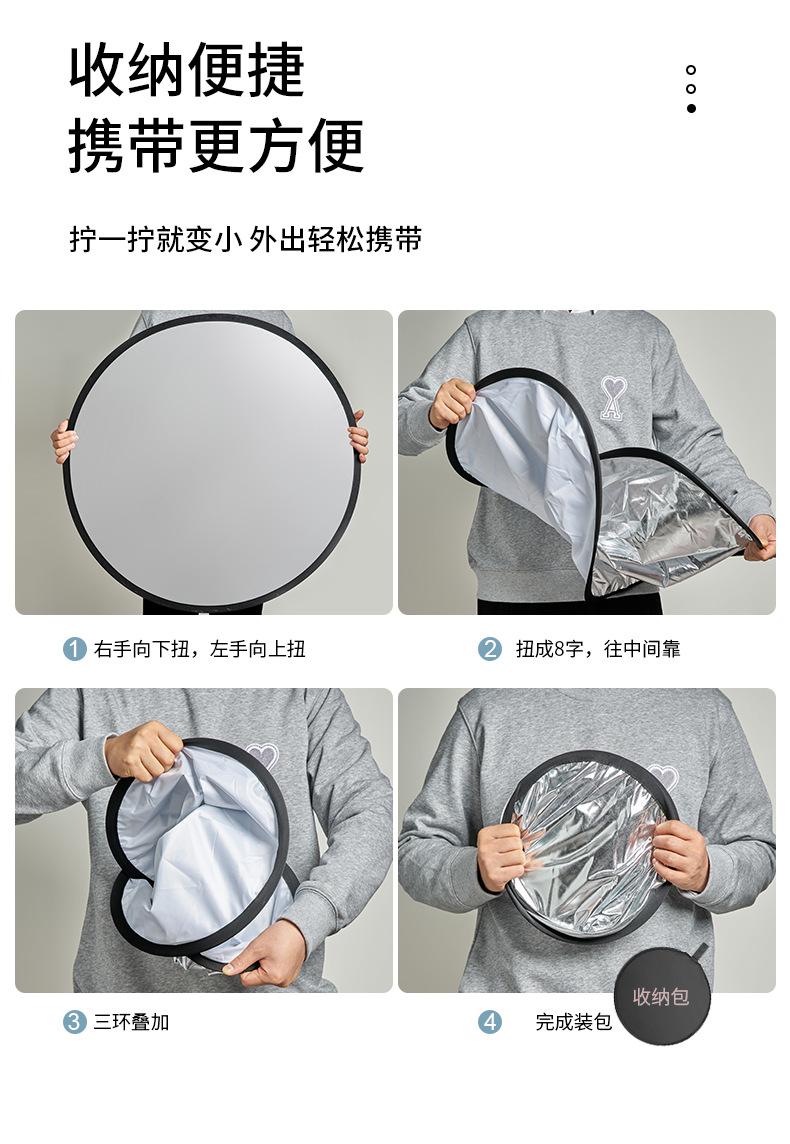 收纳便捷
携带更方便

拧一拧就变小 外出轻松携带

1 右手向下扭，左手向上扭

2 扭成8字，往中间靠

3 三环叠加

4 完成装包

收纳包