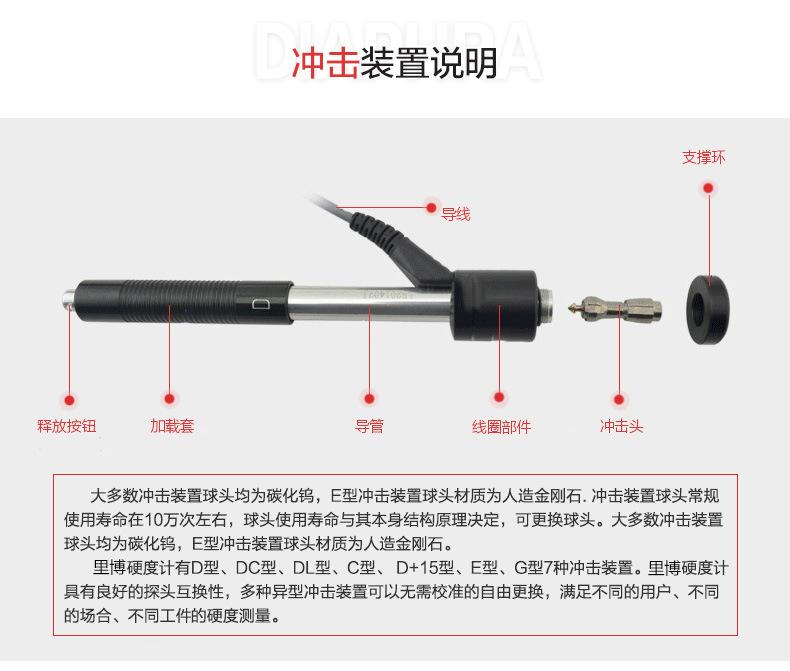 DIAPUDA

冲击装置说明

支撑环

导线

释放按钮

加载套

导管

线圈部件

冲击头

大多数冲击装置球头均为碳化钨，E型冲击装置球头材质为人造金刚石. 冲击装置球头常规使用寿命在10万次左右，球头使用寿命与其本身结构原理决定，可更换球头。大多数冲击装置球头均为碳化钨，E型冲击装置球头材质为人造金刚石。

里博硬度计有D型、DC型、DL型、C型、 D+15型、E型、G型7种冲击装置。里博硬度计具有良好的探头互换性，多种异型冲击装置可以无需校准的自由更换，满足不同的用户、不同的场合、不同工件的硬度测量。