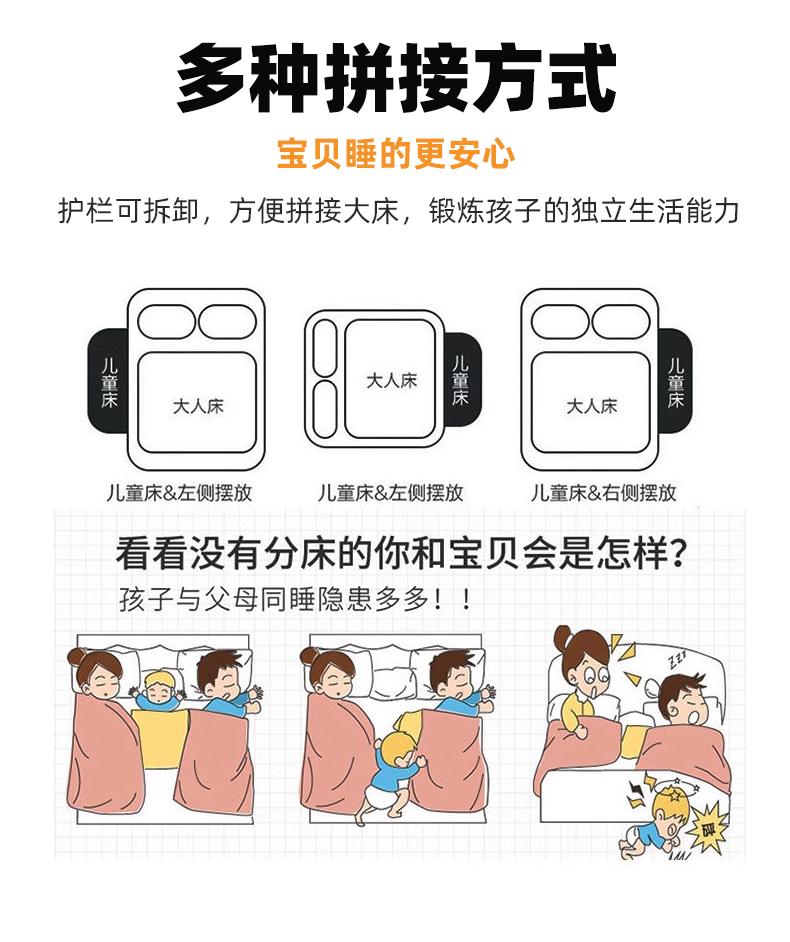 多种拼接方式

宝贝睡的更安心

护栏可拆卸，方便拼接大床，锻炼孩子的独立生活能力

儿童床

大人床

儿童床&左侧摆放

大人床

儿童床

儿童床&左侧摆放

大人床

儿童床

儿童床&右侧摆放

看看没有分床的你和宝贝会是怎样？

孩子与父母同睡隐患多多！！

zzz

砰