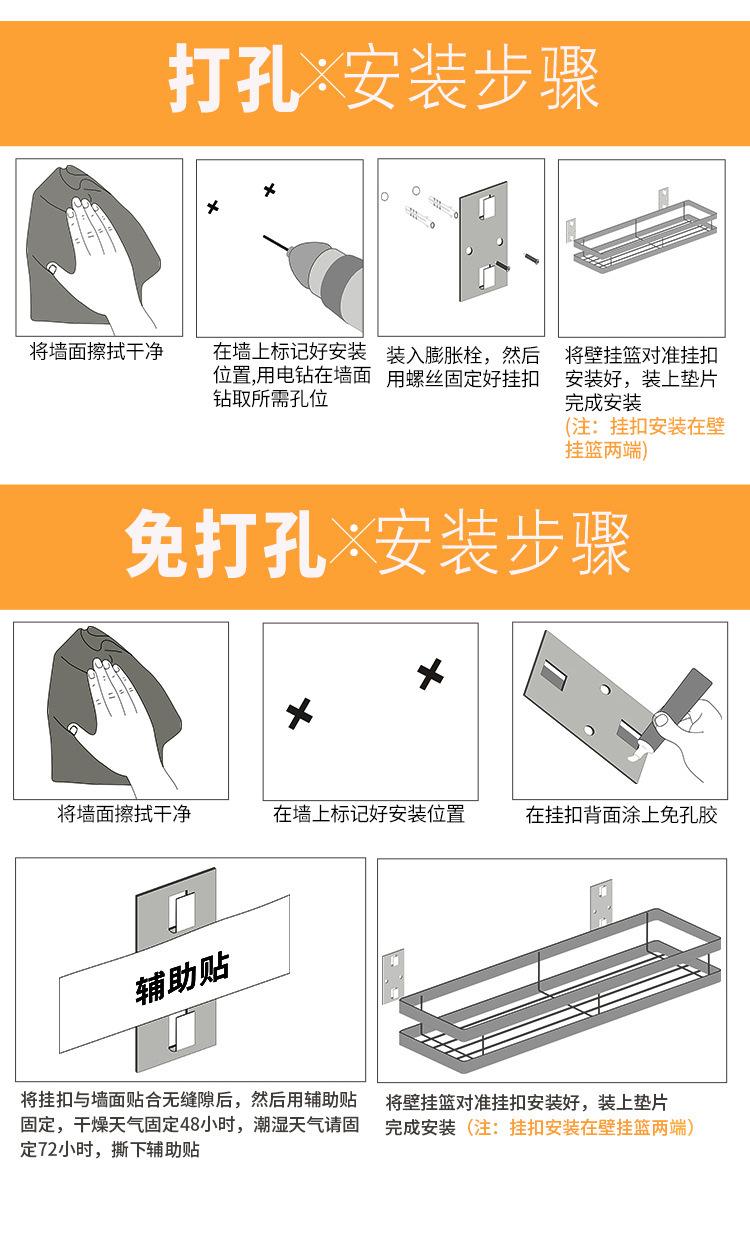 打孔×安装步骤

将墙面擦拭干净

在墙上标记好安装位置,用电钻在墙面钻取所需孔位

装入膨胀栓，然后用螺丝固定好挂扣

将壁挂篮对准挂扣安装好，装上垫片完成安装
(注：挂扣安装在壁挂篮两端)

免打孔×安装步骤

将墙面擦拭干净

在墙上标记好安装位置

在挂扣背面涂上免孔胶

辅助贴

将挂扣与墙面贴合无缝隙后，然后用辅助贴固定，干燥天气固定48小时，潮湿天气请固定72小时，撕下辅助贴

将壁挂篮对准挂扣安装好，装上垫片完成安装（注：挂扣安装在壁挂篮两端）