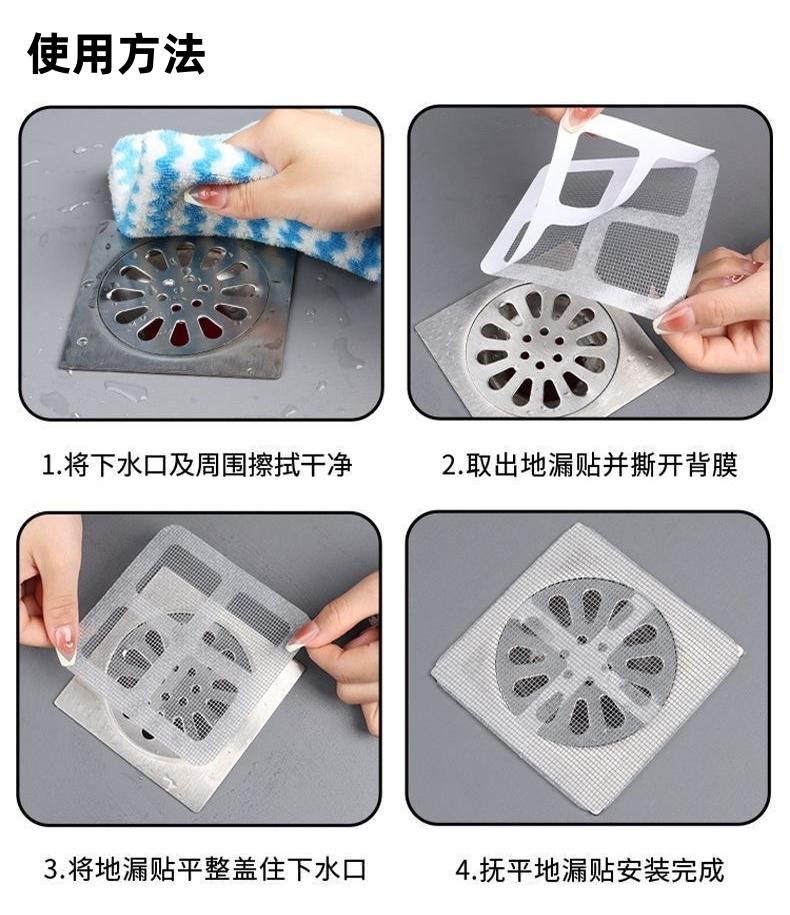 使用方法

1.将下水口及周围擦拭干净

2.取出地漏贴并撕开背膜

3.将地漏贴平整盖住下水口

4.抚平地漏贴安装完成