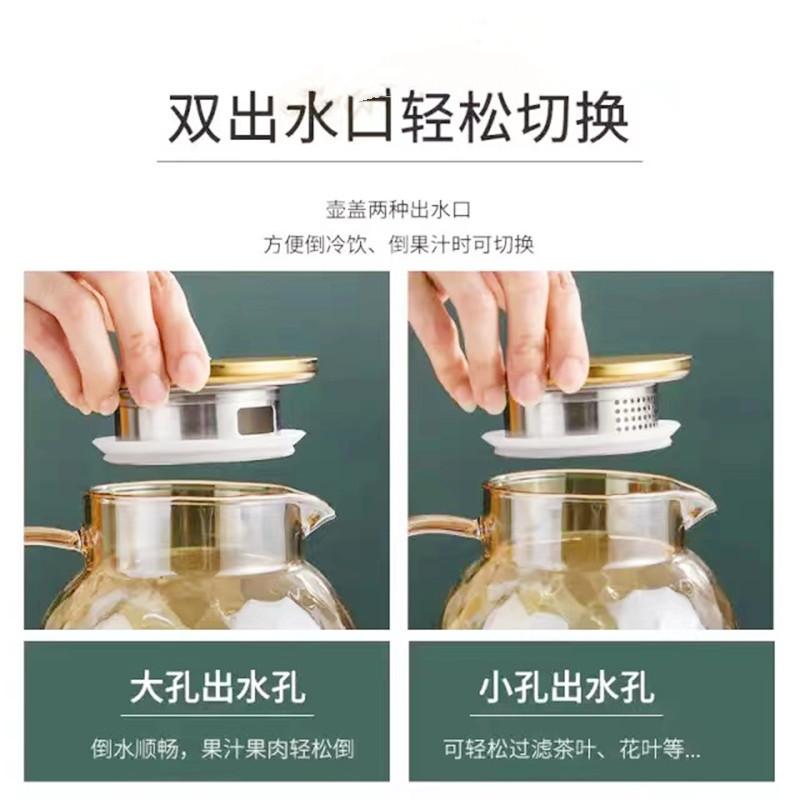 双出水口轻松切换

壶盖两种出水口
方便倒冷饮、倒果汁时可切换

大孔出水孔

倒水顺畅，果汁果肉轻松倒

小孔出水孔

可轻松过滤茶叶、花叶等...