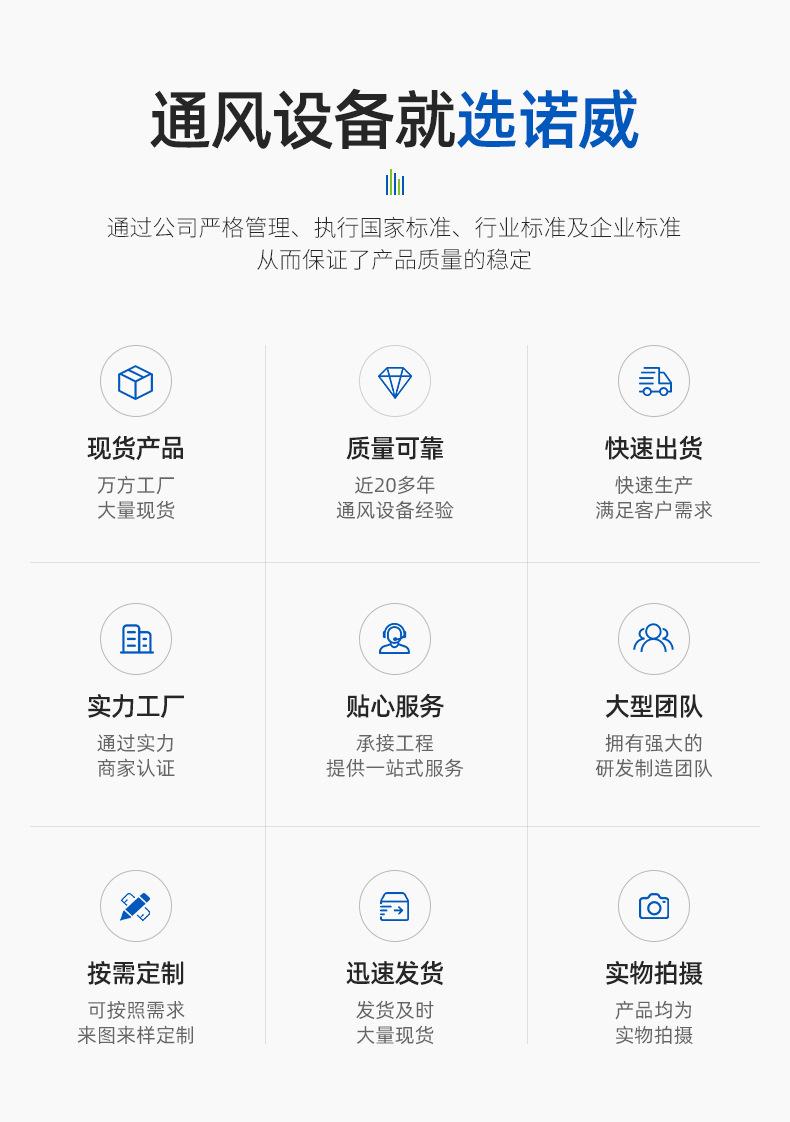 通风设备就选诺威

通过公司严格管理、执行国家标准、行业标准及企业标准
从而保证了产品质量的稳定

现货产品
万方工厂
大量现货

质量可靠
近20多年
通风设备经验

快速出货
快速生产
满足客户需求

实力工厂
通过实力
商家认证

贴心服务
承接工程
提供一站式服务

大型团队
拥有强大的
研发制造团队

按需定制
可按照需求
来图来样定制

迅速发货
发货及时
大量现货

实物拍摄
产品均为
实物拍摄