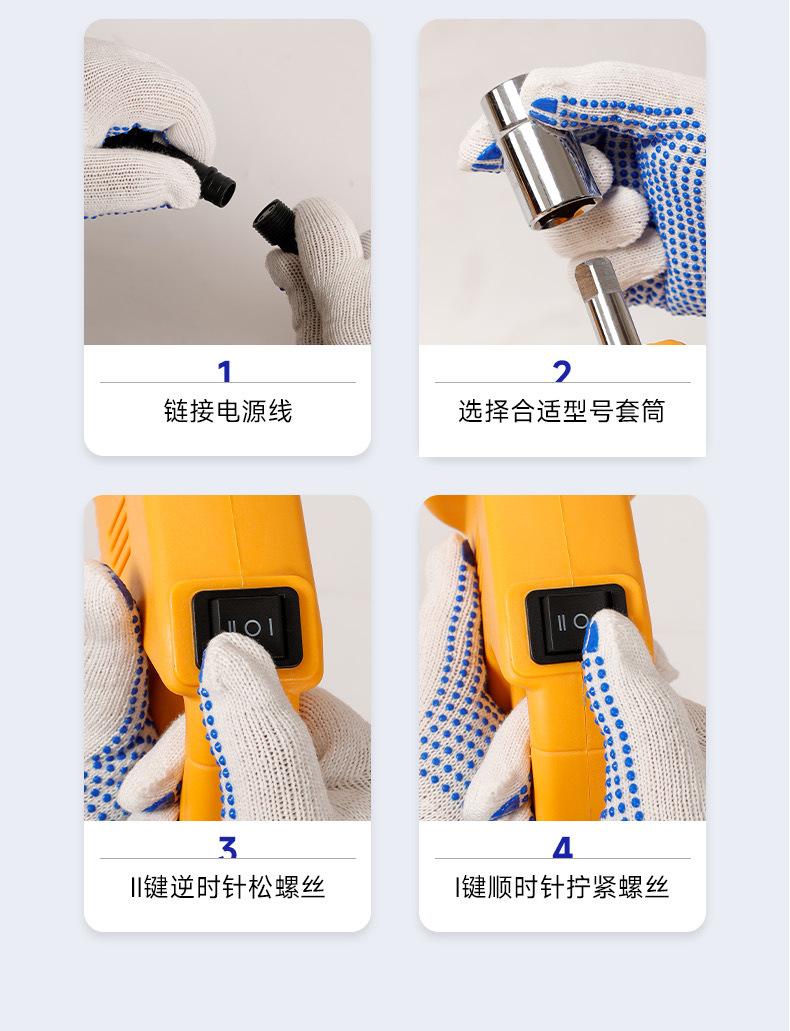 1
链接电源线

2
选择合适型号套筒

II O I

3
II键逆时针松螺丝

II O

4
I键顺时针拧紧螺丝