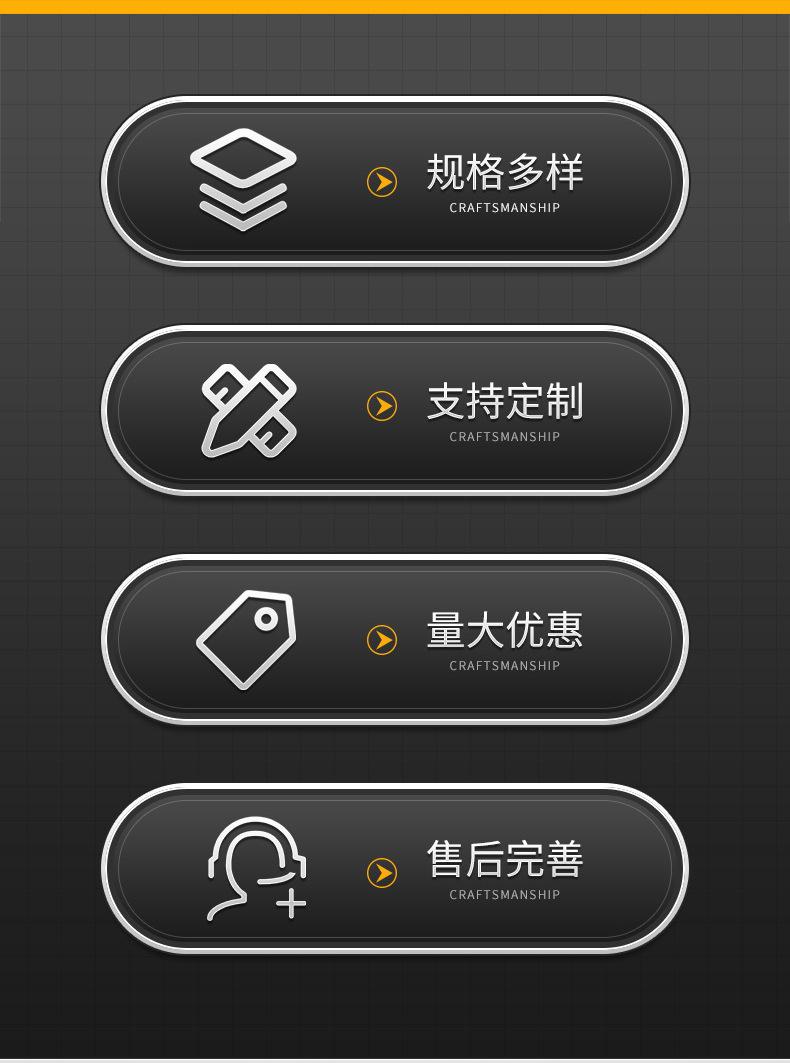 规格多样
CRAFTSMANSHIP

支持定制
CRAFTSMANSHIP

量大优惠
CRAFTSMANSHIP

售后完善
CRAFTSMANSHIP