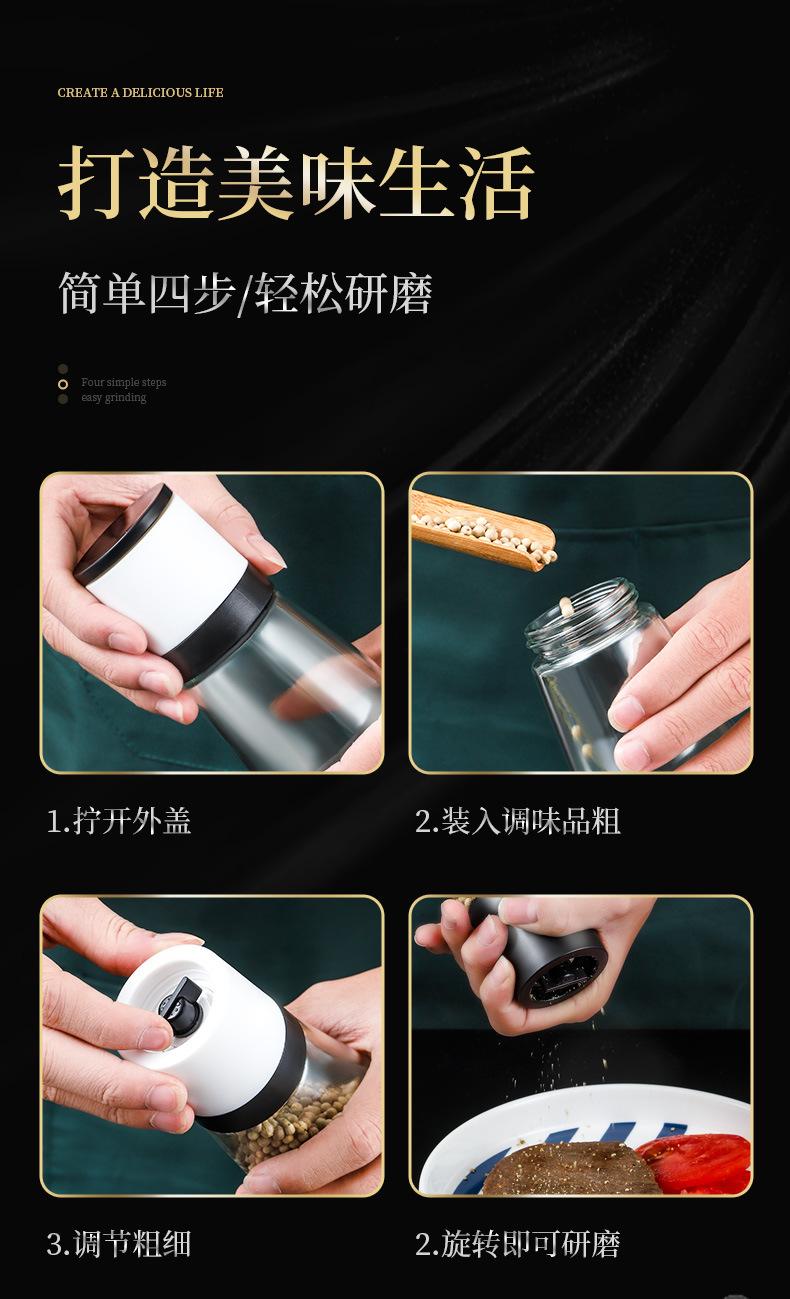 CREATE A DELICIOUS LIFE

打造美味生活

简单四步/轻松研磨

Four simple steps
easy grinding

1.拧开外盖

2.装入调味品粗

3.调节粗细

2.旋转即可研磨