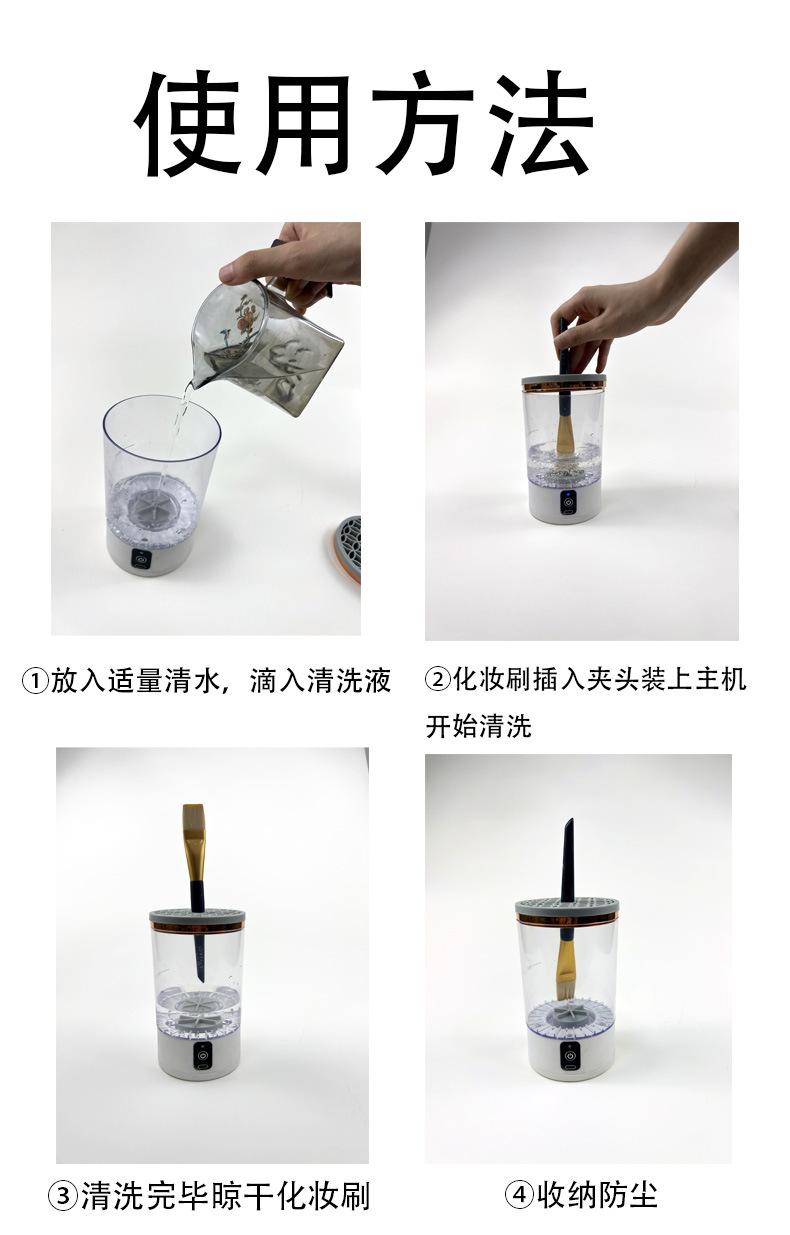 使用方法

①放入适量清水，滴入清洗液

②化妆刷插入夹头装上主机开始清洗

③清洗完毕晾干化妆刷

④收纳防尘