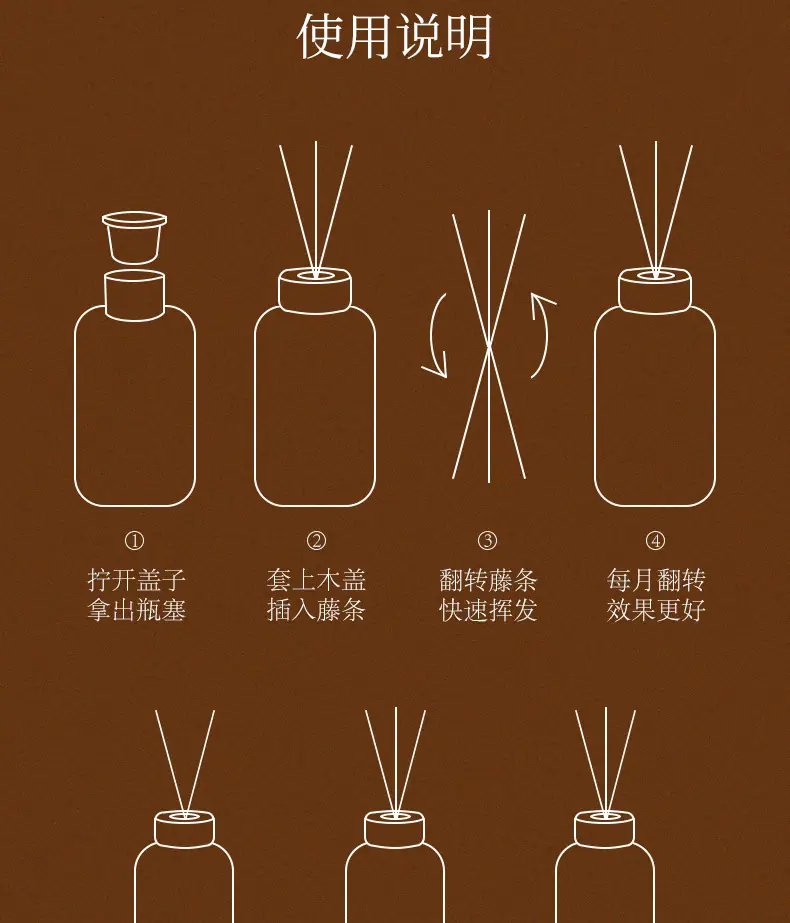 使用说明

①
拧开盖子
拿出瓶塞

②
套上木盖
插入藤条

③
翻转藤条
快速挥发

④
每月翻转
效果更好